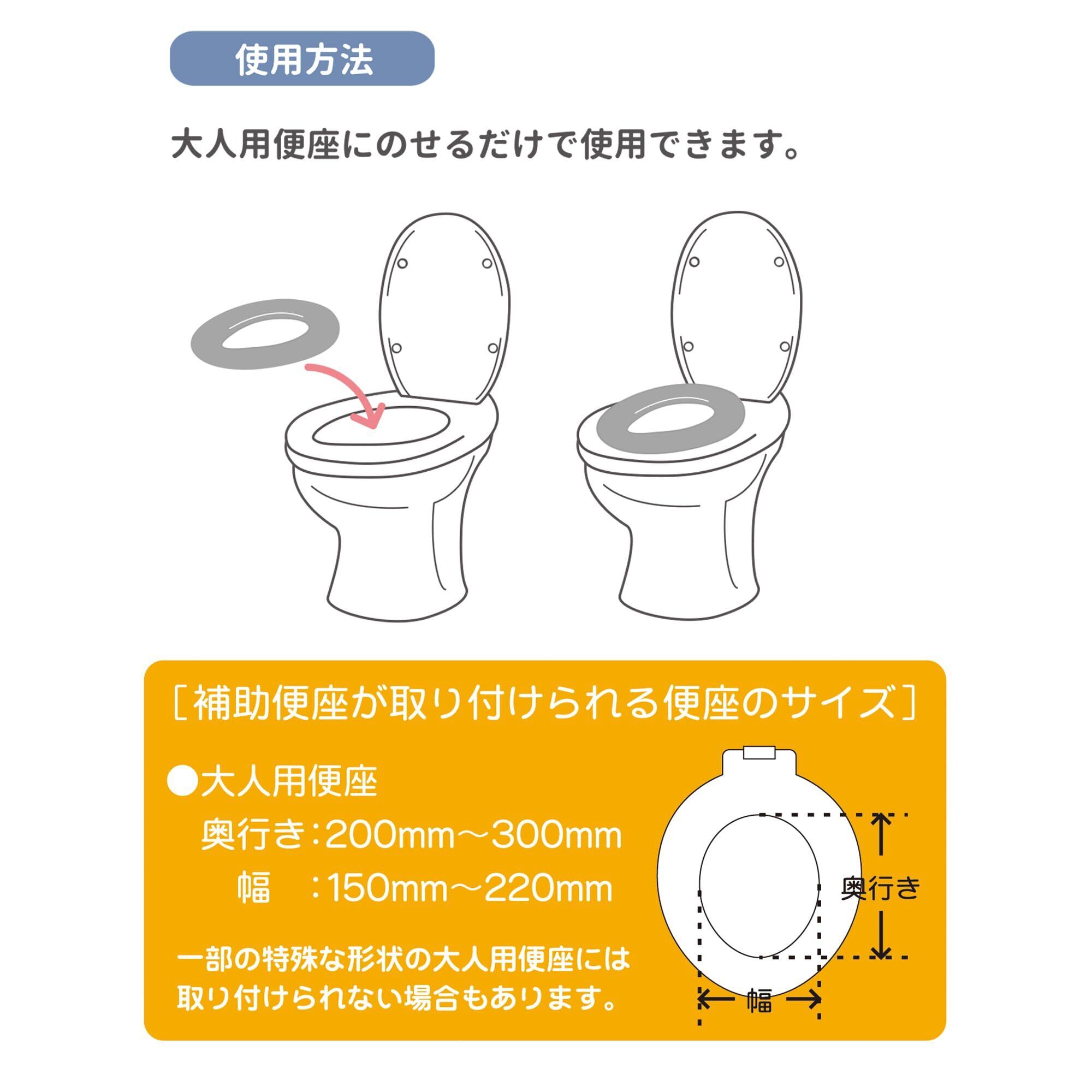 使用方法

大人用便座にのせるだけで使用できます。

［補助便座が取り付けられる便座のサイズ］

●大人用便座
奥行き：200mm～300mm
幅　：150mm～220mm

一部の特殊な形状の大人用便座には取り付けられない場合もあります。

奥行き

幅