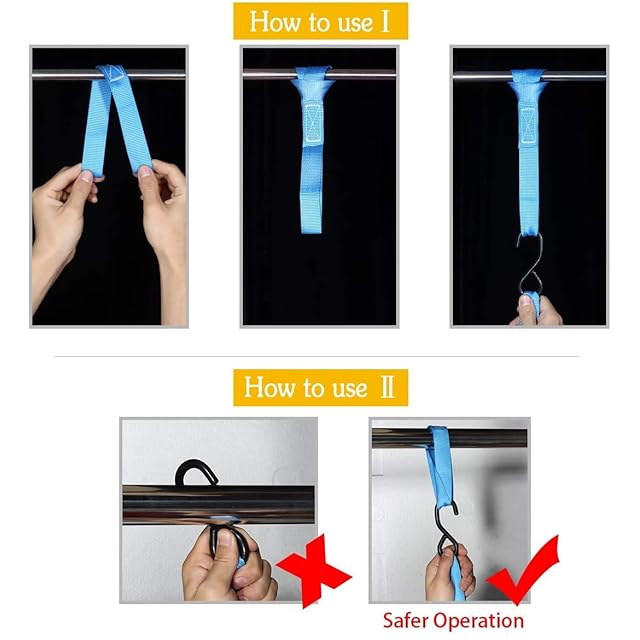 How to use I

How to use II

Safer Operation