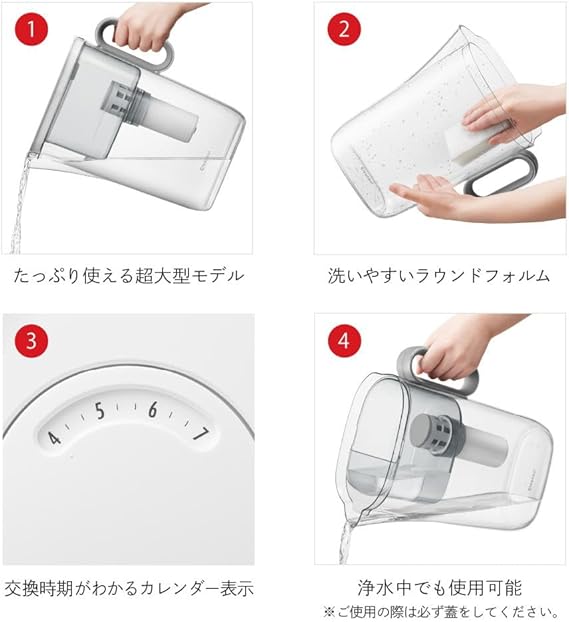 1

たっぷり使える超大型モデル

2

洗いやすいラウンドフォルム

3

4 5 6 7

交換時期がわかるカレンダー表示

4

浄水中でも使用可能
※ご使用の際は必ず蓋をしてください。