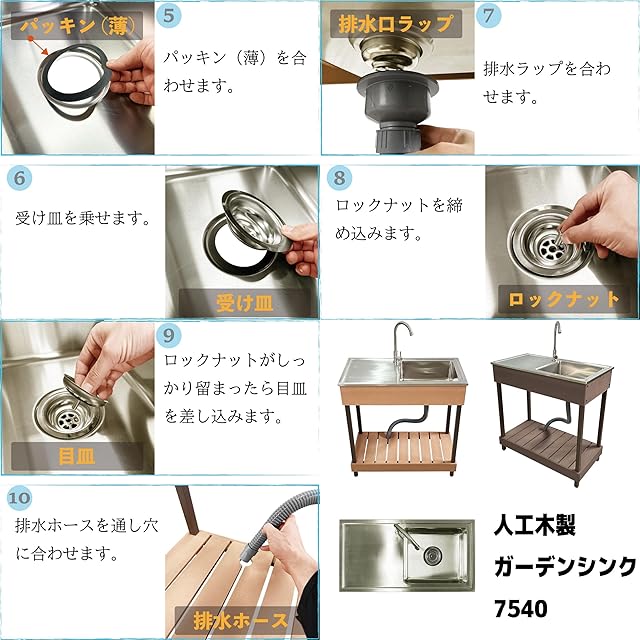 パッキン（薄）

5

パッキン（薄）を合わせます。

排水口ラップ

7

排水ラップを合わせます。

6

受け皿を乗せます。

受け皿

8

ロックナットを締め込みます。

ロックナット

目皿

9

ロックナットがしっかり留まったら目皿を差し込みます。

10

排水ホースを通し穴に合わせます。

排水ホース

人工木製

ガーデンシンク

7540