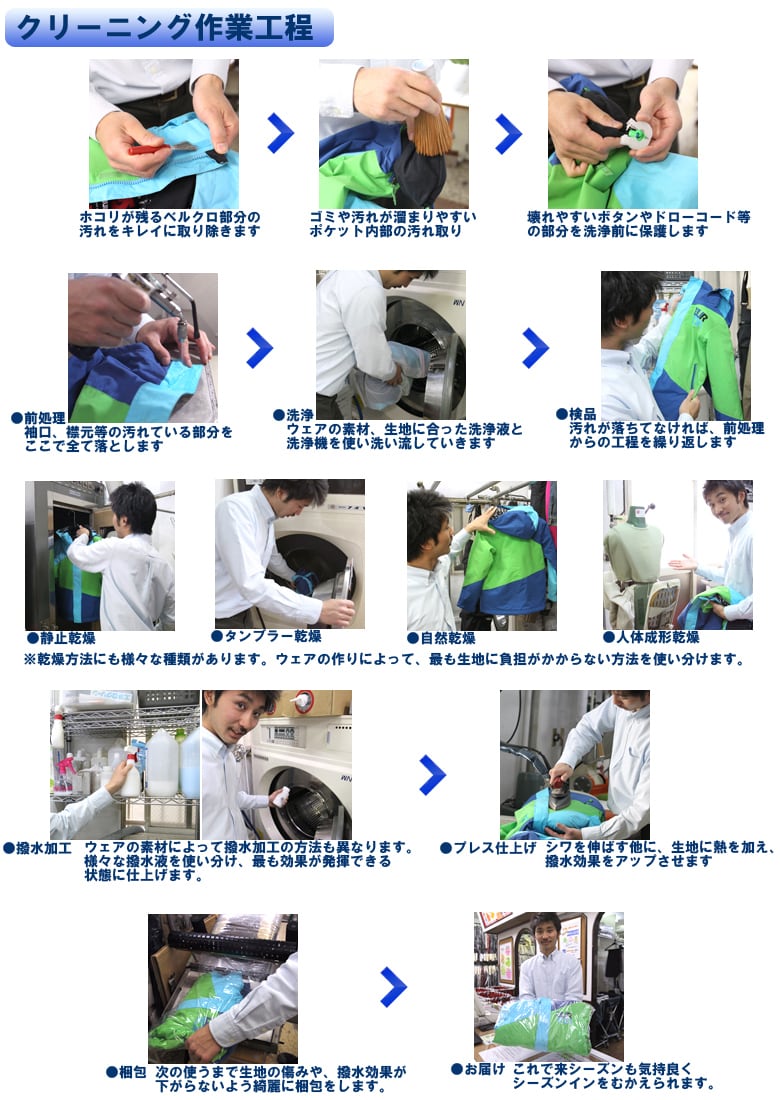 クリーニング作業工程

ホコリが残るベルクロ部分の汚れをキレイに取り除きます

ゴミや汚れが溜まりやすいポケット内部の汚れ取り

壊れやすいボタンやドローコード等の部分を洗浄前に保護します

●前処理
袖口、襟元等の汚れている部分をここで全て落とします

●洗浄
ウェアの素材、生地に合った洗浄液と洗浄機を使い洗い流していきます

●検品
汚れが落ちてなければ、前処理からの工程を繰り返します

●静止乾燥

●タンブラー乾燥

●自然乾燥

●人体成形乾燥

※乾燥方法にも様々な種類があります。ウェアの作りによって、最も生地に負担がかからない方法を使い分けます。

●撥水加工　ウェアの素材によって撥水加工の方法も異なります。様々な撥水液を使い分け、最も効果が発揮できる状態に仕上げます。

●プレス仕上げ　シワを伸ばす他に、生地に熱を加え、撥水効果をアップさせます

●梱包　次の使うまで生地の傷みや、撥水効果が下がらないよう綺麗に梱包をします。

●お届け　これで来シーズンも気持良くシーズンインをむかえられます。