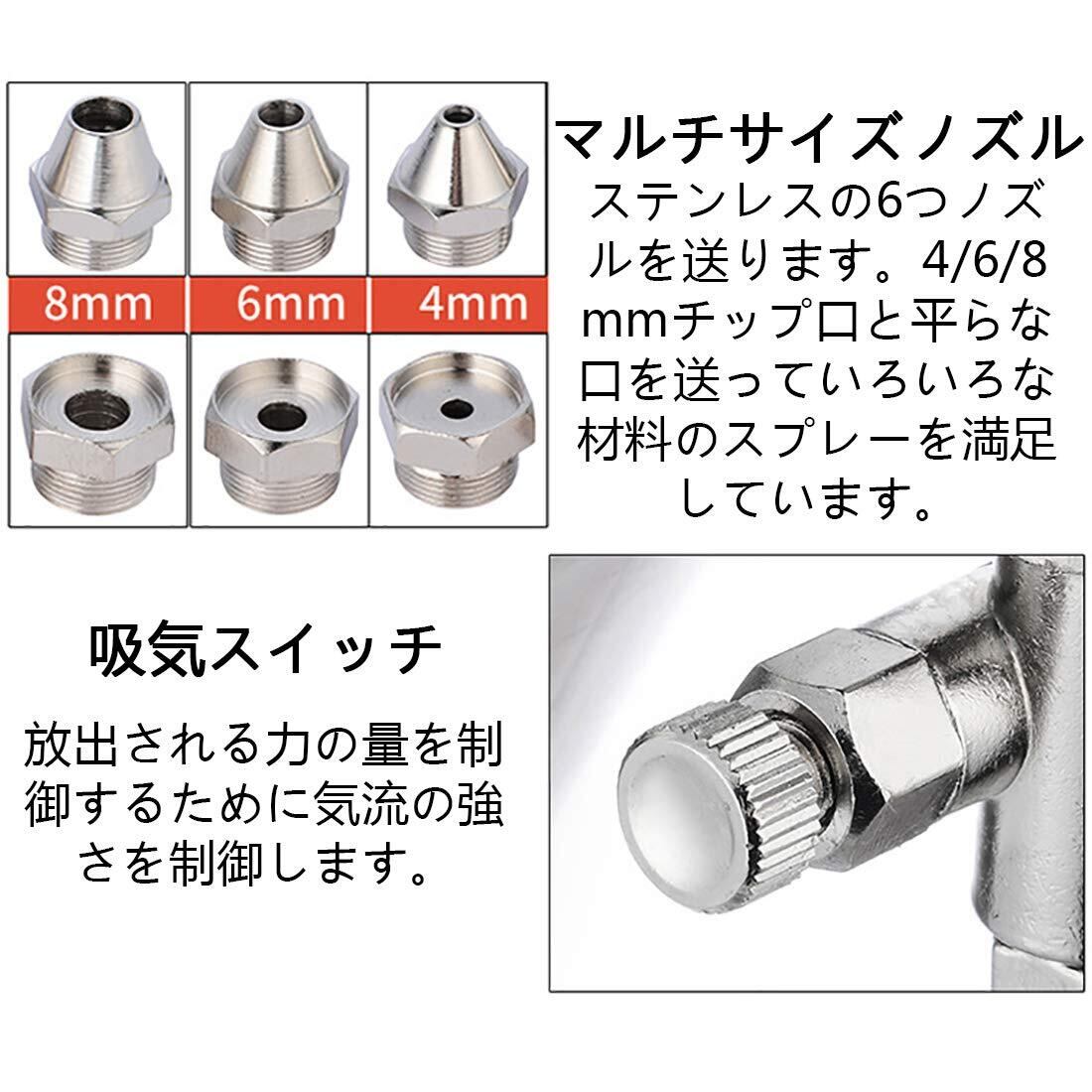 8mm 6mm 4mm

マルチサイズノズル

ステンレスの6つノズルを送ります。4/6/8mmチップ口と平らな口を送っていろいろな材料のスプレーを満足しています。

吸気スイッチ

放出される力の量を制御するために気流の強さを制御します。