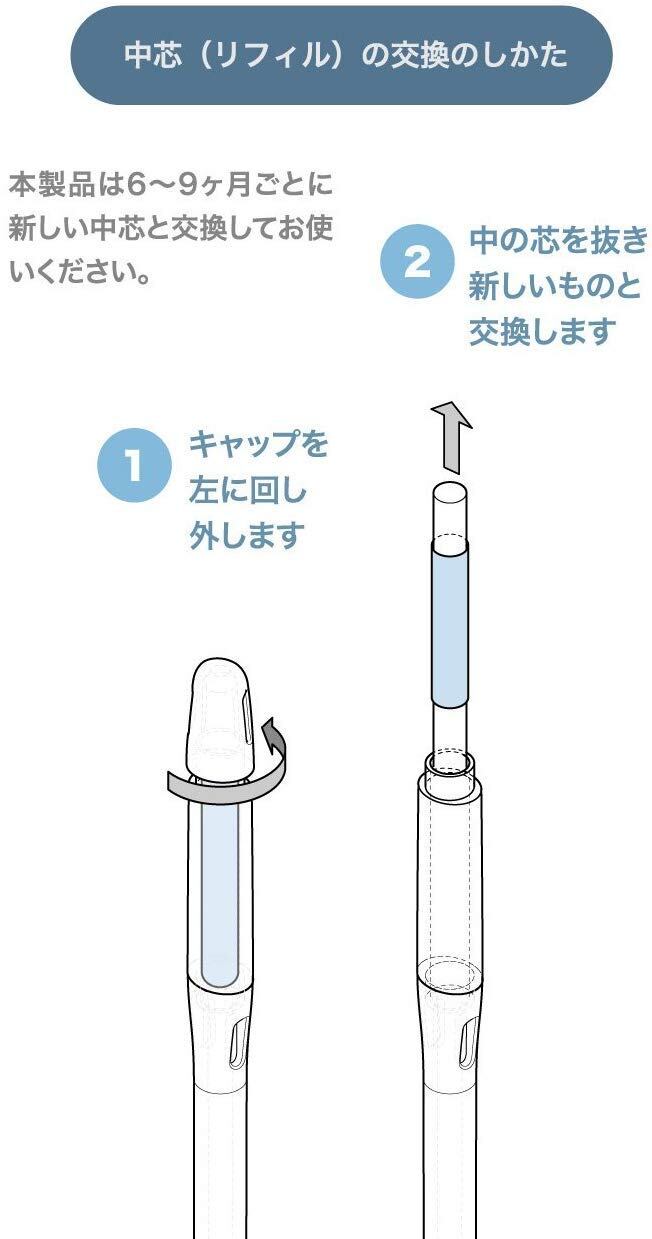 中芯（リフィル）の交換のしかた

本製品は6〜9ヶ月ごとに新しい中芯と交換してお使いください。

2 中の芯を抜き新しいものと交換します

1 キャップを左に回し外します