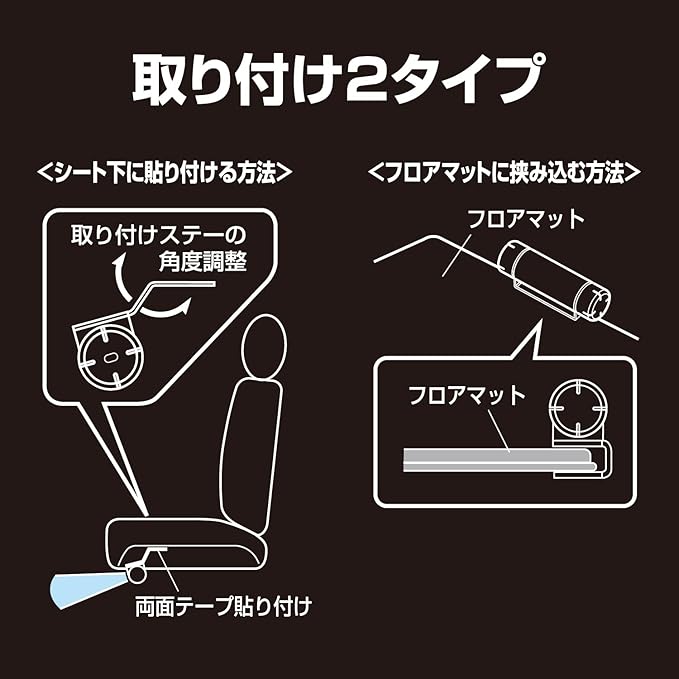 取り付け2タイプ

<シート下に貼り付ける方法>

取り付けステーの角度調整

両面テープ貼り付け

<フロアマットに挟み込む方法>

フロアマット

フロアマット