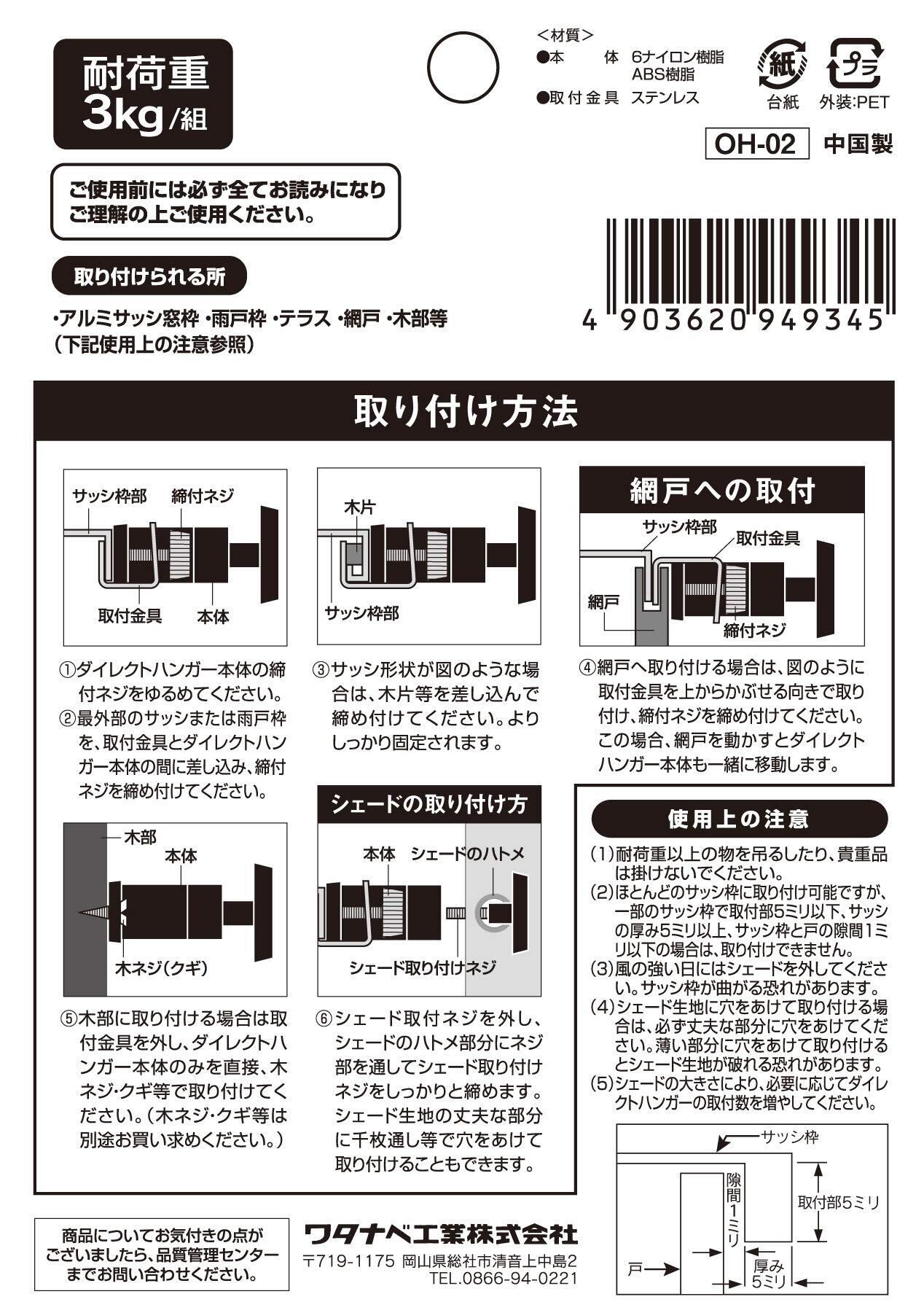 耐荷重
3kg/組

<材質>
●本　　体　6ナイロン樹脂
　　　　　　ABS樹脂
●取付金具　ステンレス

紙
台紙
プラ
外装:PET

OH-02　中国製

ご使用前には必ず全てお読みになりご理解の上ご使用ください。

取り付けられる所

・アルミサッシ窓枠 ・雨戸枠 ・テラス ・網戸 ・木部等
（下記使用上の注意参照）

4 903620 949345

取り付け方法

サッシ枠部
締付ネジ
取付金具
本体

①ダイレクトハンガー本体の締付ネジをゆるめてください。
②最外部のサッシまたは雨戸枠を、取付金具とダイレクトハンガー本体の間に差し込み、締付ネジを締め付けてください。

木片
サッシ枠部

③サッシ形状が図のような場合は、木片等を差し込んで締め付けてください。よりしっかり固定されます。

網戸への取付

サッシ枠部
取付金具
網戸
締付ネジ

④網戸へ取り付ける場合は、図のように取付金具を上からかぶせる向きで取り付け、締付ネジを締め付けてください。この場合、網戸を動かすとダイレクトハンガー本体も一緒に移動します。

木部
本体
木ネジ（クギ）

⑤木部に取り付ける場合は取付金具を外し、ダイレクトハンガー本体のみを直接、木ネジ・クギ等で取り付けてください。（木ネジ・クギ等は別途お買い求めください。）

シェードの取り付け方

本体
シェードのハトメ
シェード取り付けネジ

⑥シェード取付ネジを外し、シェードのハトメ部分にネジ部を通してシェード取り付けネジをしっかりと締めます。シェード生地の丈夫な部分に千枚通し等で穴をあけて取り付けることもできます。

使用上の注意

(1)耐荷重以上の物を吊るしたり、貴重品は掛けないでください。
(2)ほとんどのサッシ枠に取り付け可能ですが、一部のサッシ枠で取付部5ミリ以下、サッシの厚み5ミリ以上、サッシ枠と戸の隙間1ミリ以下の場合は、取り付けできません。
(3)風の強い日にはシェードを外してください。サッシ枠が曲がる恐れがあります。
(4)シェード生地に穴をあけて取り付ける場合は、必ず丈夫な部分に穴をあけてください。薄い部分に穴をあけて取り付けるとシェード生地が破れる恐れがあります。
(5)シェードの大きさにより、必要に応じてダイレクトハンガーの取付数を増やしてください。

サッシ枠
隙間1ミリ
取付部5ミリ
戸
厚み5ミリ

商品についてお気付きの点がございましたら、品質管理センターまでお問い合わせください。

ワタナベ工業株式会社
〒719-1175 岡山県総社市清音上中島2
TEL.0866-94-0221