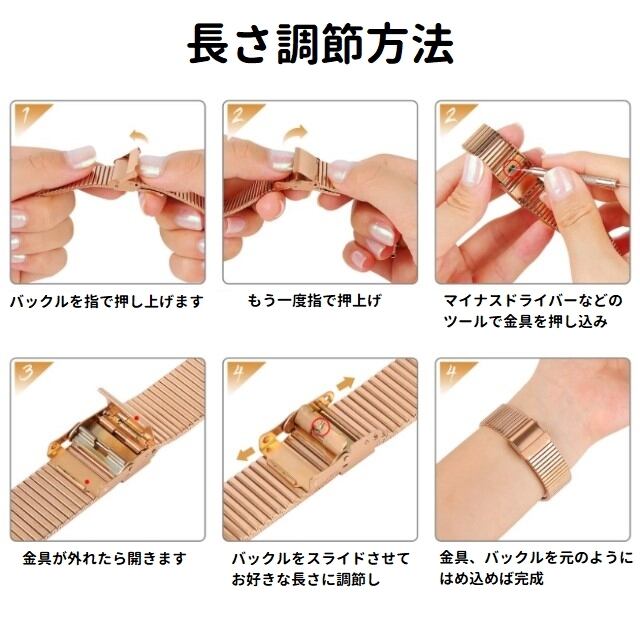 長さ調節方法

1
バックルを指で押し上げます

2
もう一度指で押上げ

2
マイナスドライバーなどのツールで金具を押し込み

3
金具が外れたら開きます

4
バックルをスライドさせてお好きな長さに調節し

4
金具、バックルを元のようにはめ込めば完成