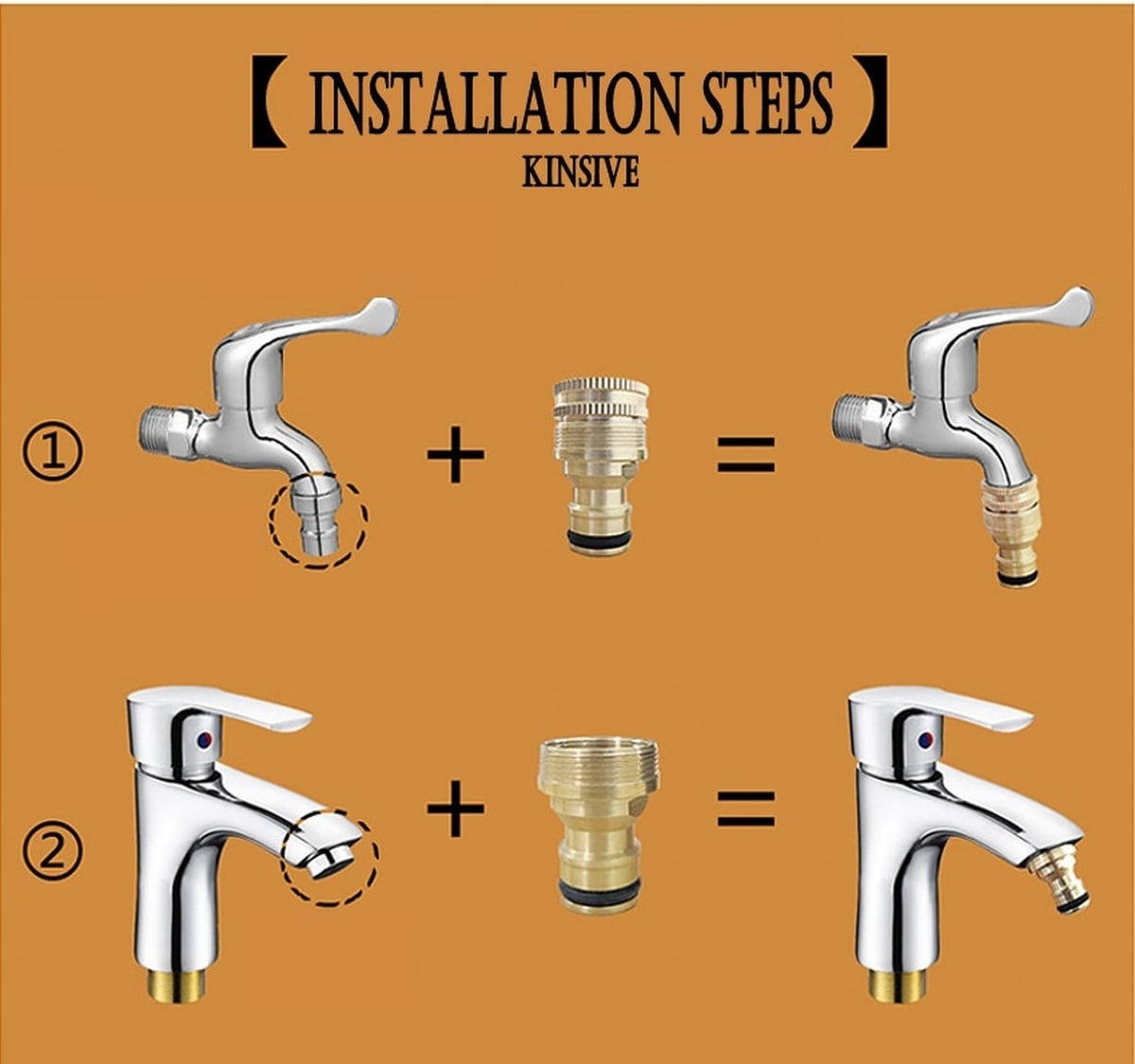 【 INSTALLATION STEPS 】
KINSIVE

① + =

② + =