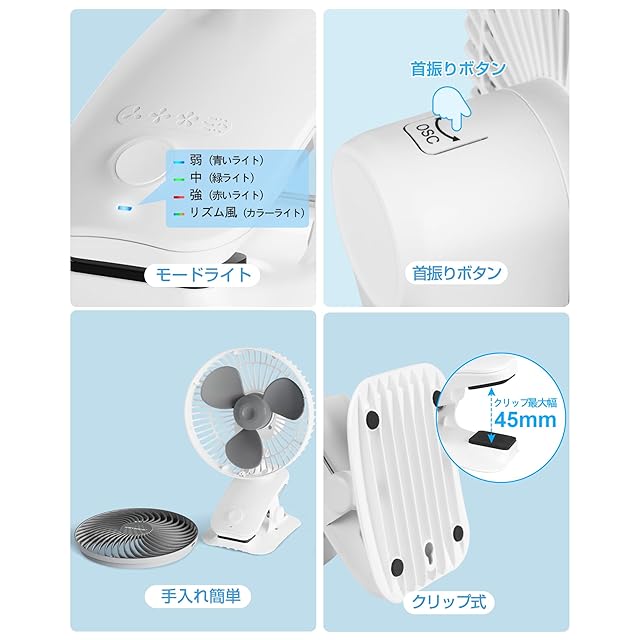 弱（青いライト）
中（緑ライト）
強（赤いライト）
リズム風（カラーライト）

モードライト

首振りボタン

OSC

首振りボタン

手入れ簡単

クリップ最大幅
45mm

クリップ式