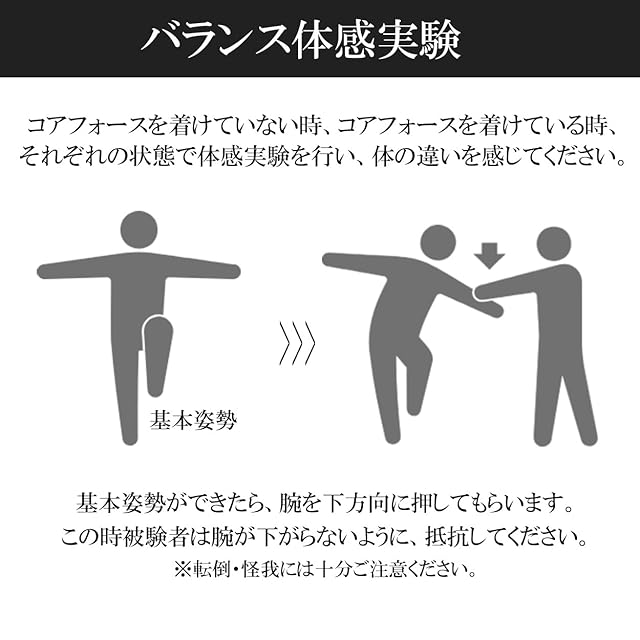 バランス体感実験

コアフォースを着けていない時、コアフォースを着けている時、それぞれの状態で体感実験を行い、体の違いを感じてください。

基本姿勢

基本姿勢ができたら、腕を下方向に押してもらいます。
この時被験者は腕が下がらないように、抵抗してください。
※転倒・怪我には十分ご注意ください。