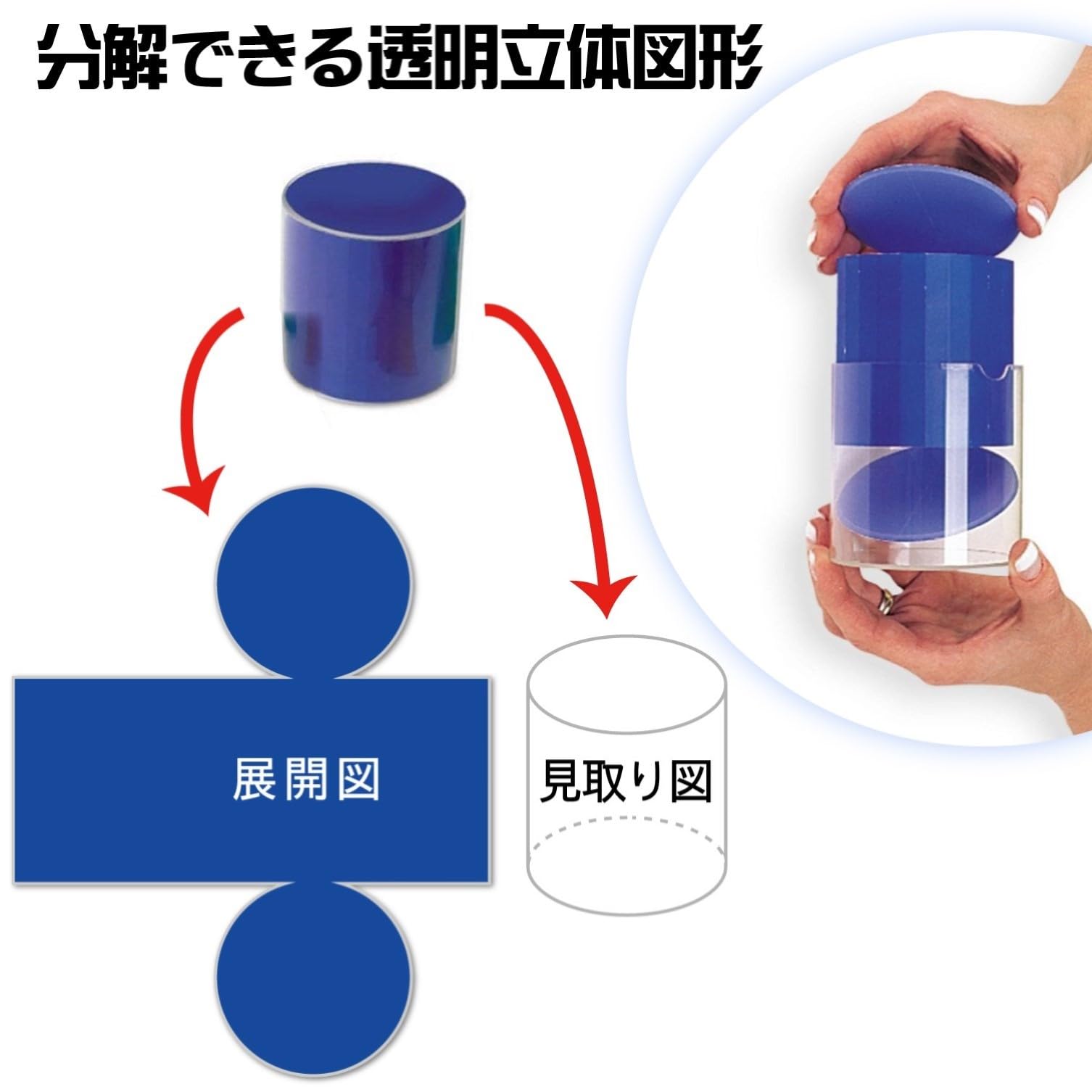 分解できる透明立体図形

展開図

見取り図