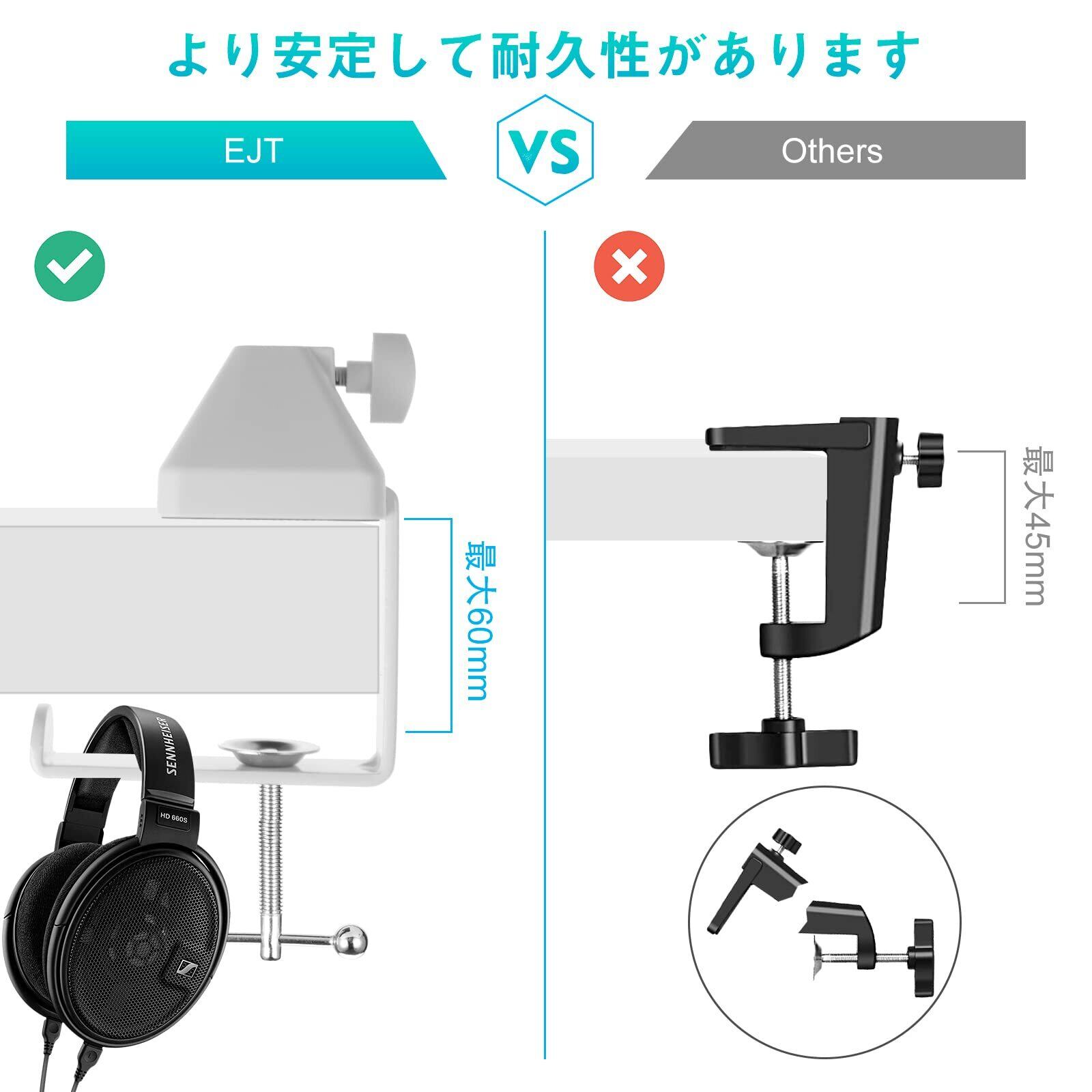 より安定して耐久性があります

EJT

VS

Others

最大60mm

SENNHEISER

HD 660S

最大45mm