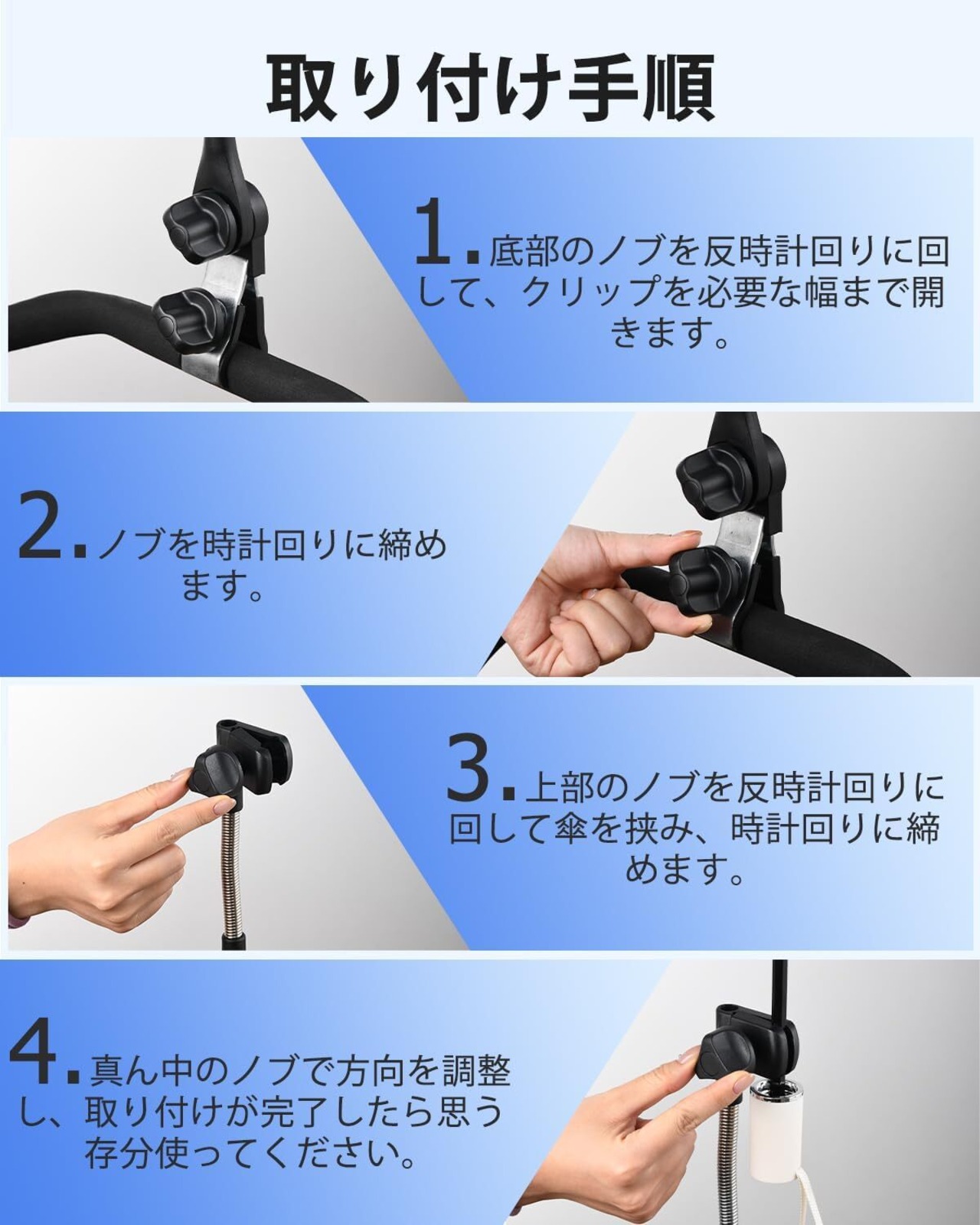 取り付け手順

1. 底部のノブを反時計回りに回して、クリップを必要な幅まで開きます。

2. ノブを時計回りに締めます。

3. 上部のノブを反時計回りに回して傘を挟み、時計回りに締めます。

4. 真ん中のノブで方向を調整し、取り付けが完了したら思う存分使ってください。