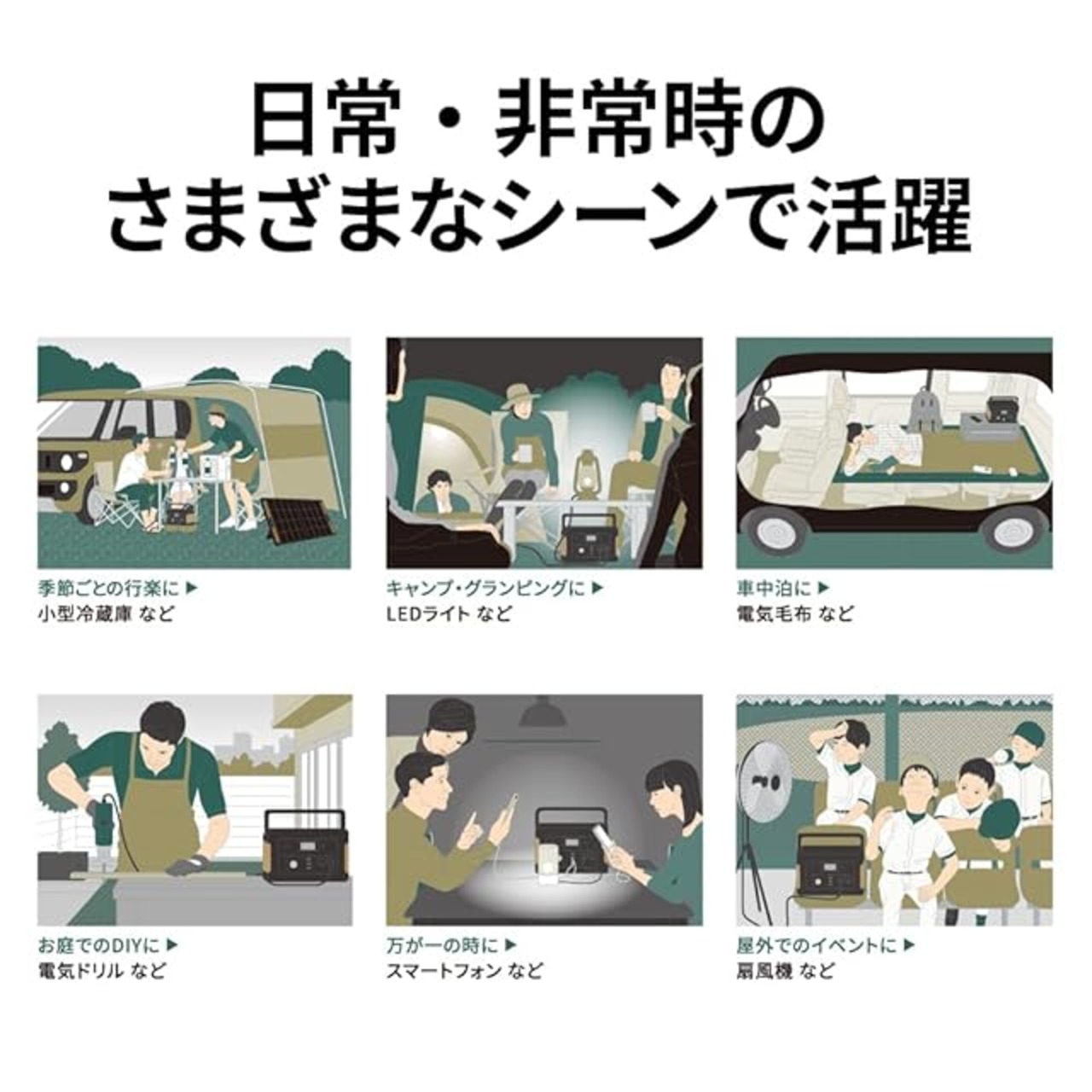 日常・非常時の
さまざまなシーンで活躍

季節ごとの行楽に ▶
小型冷蔵庫 など

キャンプ・グランピングに ▶
LEDライト など

車中泊に ▶
電気毛布 など

お庭でのDIYに ▶
電気ドリル など

万が一の時に ▶
スマートフォン など

屋外でのイベントに ▶
扇風機 など