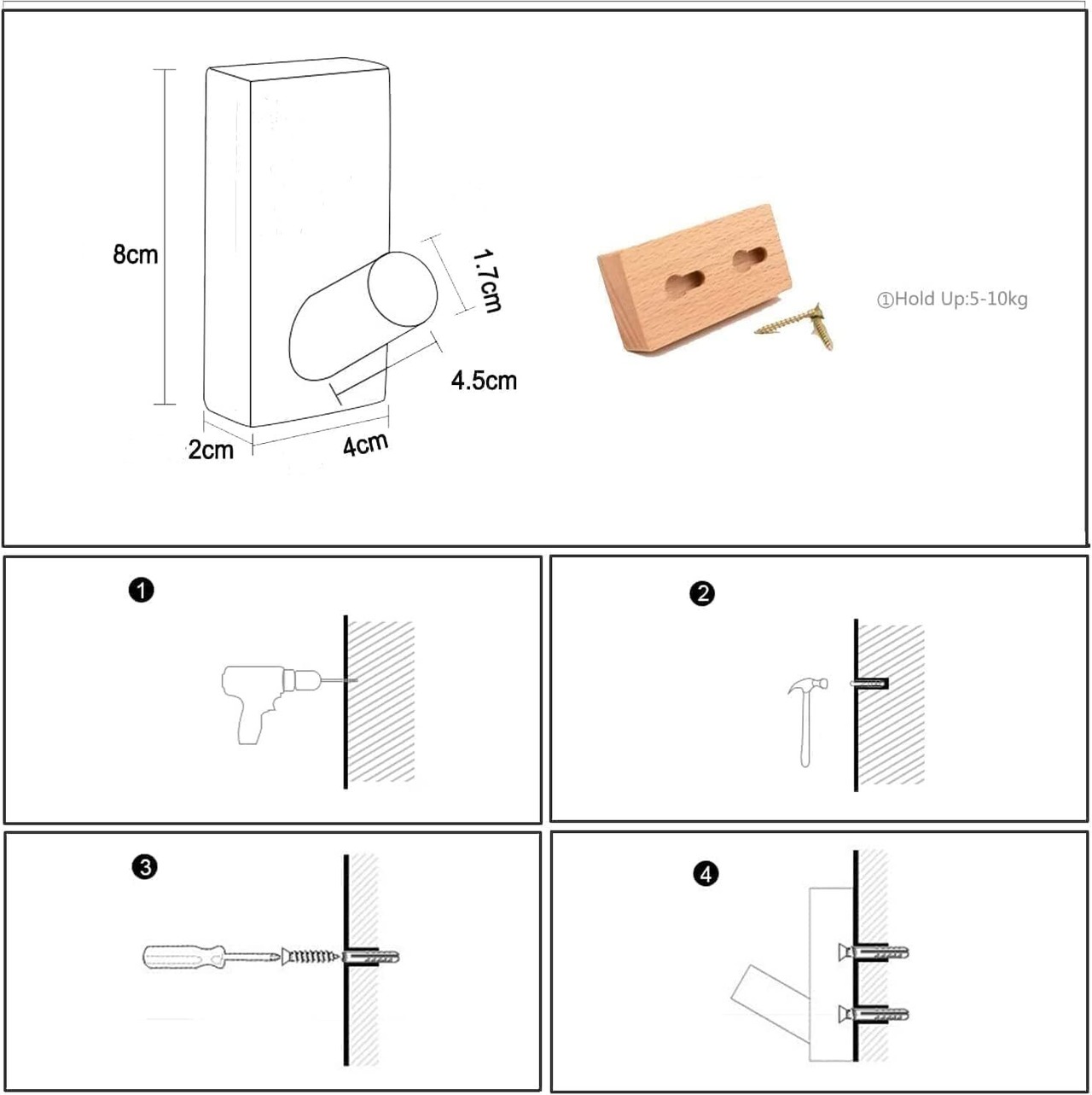 8cm

1.7cm

4.5cm

2cm

4cm

①Hold Up:5-10kg

❶

❷

❸

❹