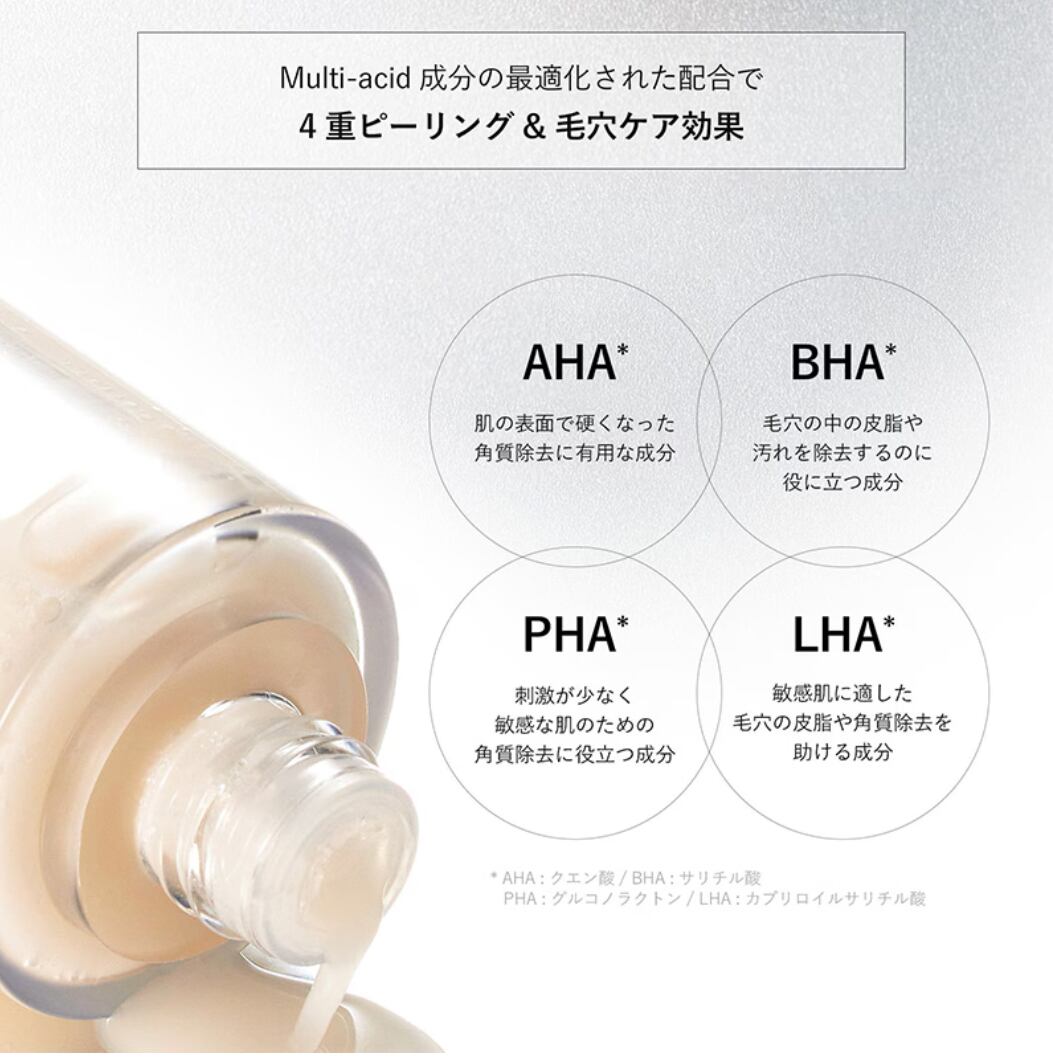 Multi-acid 成分の最適化された配合で
4重ピーリング & 毛穴ケア効果

AHA*
肌の表面で硬くなった角質除去に有用な成分

BHA*
毛穴の中の皮脂や汚れを除去するのに役に立つ成分

PHA*
刺激が少なく敏感な肌のための角質除去に役立つ成分

LHA*
敏感肌に適した毛穴の皮脂や角質除去を助ける成分

* AHA : クエン酸 / BHA : サリチル酸
PHA : グルコノラクトン / LHA : カプリロイルサリチル酸