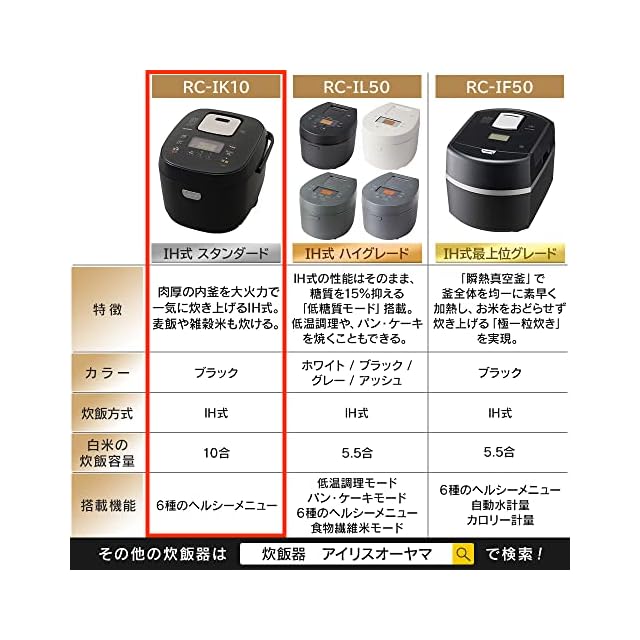 | | RC-IK10 | RC-IL50 | RC-IF50 |
|---|---|---|---|
| | IH式 スタンダード | IH式 ハイグレード | IH式最上位グレード |
| 特徴 | 肉厚の内釜を大火力で一気に炊き上げるIH式。麦飯や雑穀米も炊ける。 | IH式の性能はそのまま、糖質を15%抑える「低糖質モード」搭載。低温調理や、パン・ケーキを焼くこともできる。 | 「瞬熱真空釜」で釜全体を均一に素早く加熱し、お米をおどらせず炊き上げる「極一粒炊き」を実現。 |
| カラー | ブラック | ホワイト / ブラック / グレー / アッシュ | ブラック |
| 炊飯方式 | IH式 | IH式 | IH式 |
| 白米の炊飯容量 | 10合 | 5.5合 | 5.5合 |
| 搭載機能 | 6種のヘルシーメニュー | 低温調理モード パン・ケーキモード 6種のヘルシーメニュー 食物繊維米モード | 6種のヘルシーメニュー 自動水計量 カロリー計量 |

その他の炊飯器は 炊飯器 アイリスオーヤマ で検索！