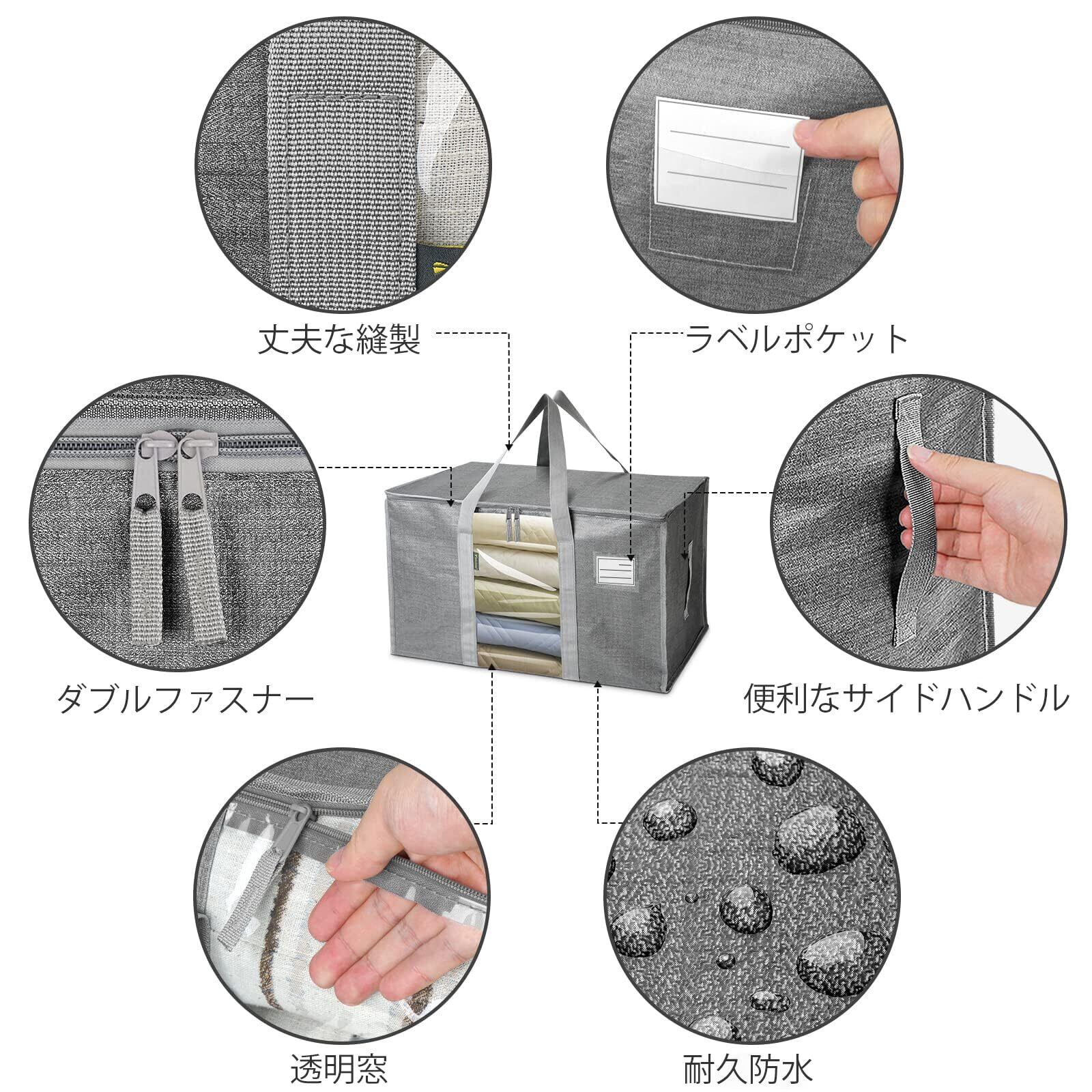 丈夫な縫製

ラベルポケット

ダブルファスナー

便利なサイドハンドル

透明窓

耐久防水