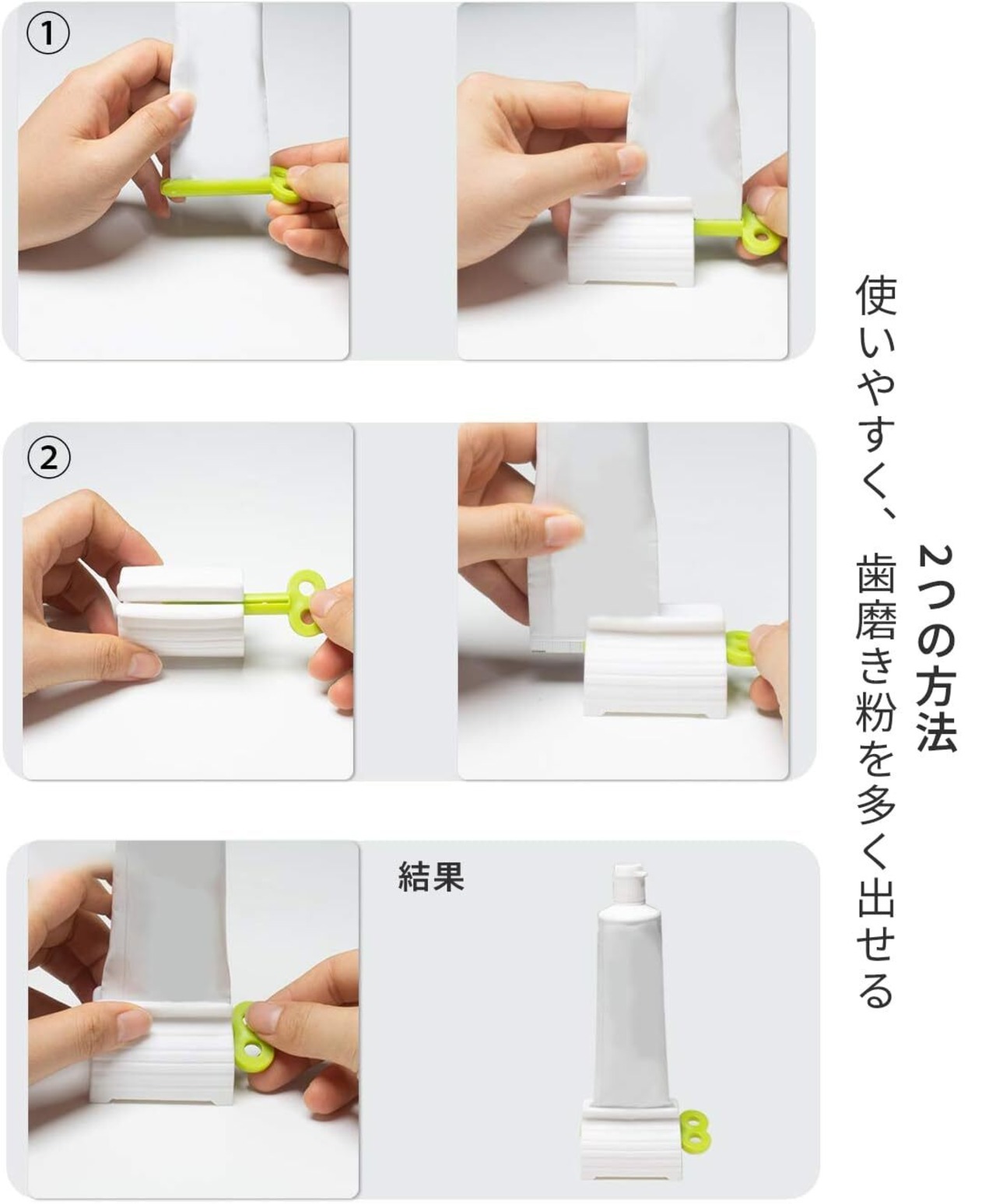 2つの方法

使いやすく、歯磨き粉を多く出せる

①

②

結果