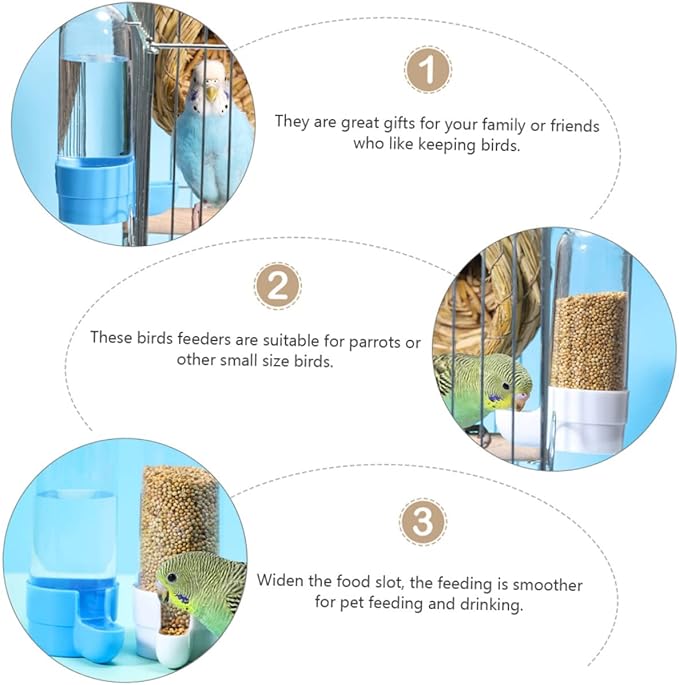 1

They are great gifts for your family or friends who like keeping birds.

2

These birds feeders are suitable for parrots or other small size birds.

3

Widen the food slot, the feeding is smoother for pet feeding and drinking.