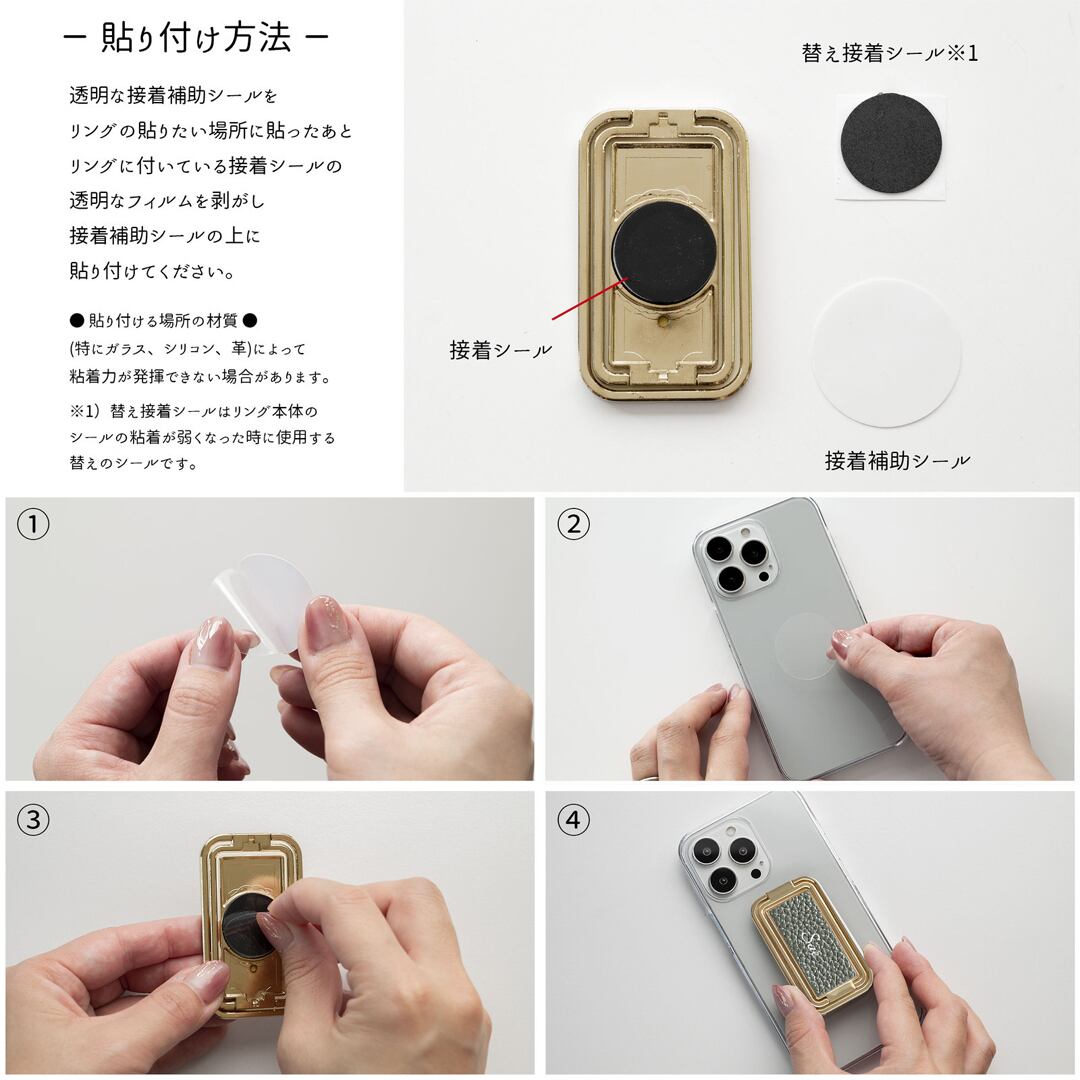 ー 貼り付け方法 ー

透明な接着補助シールを
リングの貼りたい場所に貼ったあと
リングに付いている接着シールの
透明なフィルムを剥がし
接着補助シールの上に
貼り付けてください。

● 貼り付ける場所の材質 ●
(特にガラス、シリコン、革)によって
粘着力が発揮できない場合があります。

※1）替え接着シールはリング本体の
シールの粘着が弱くなった時に使用する
替えのシールです。

替え接着シール※1

接着シール

接着補助シール

①

②

③

④