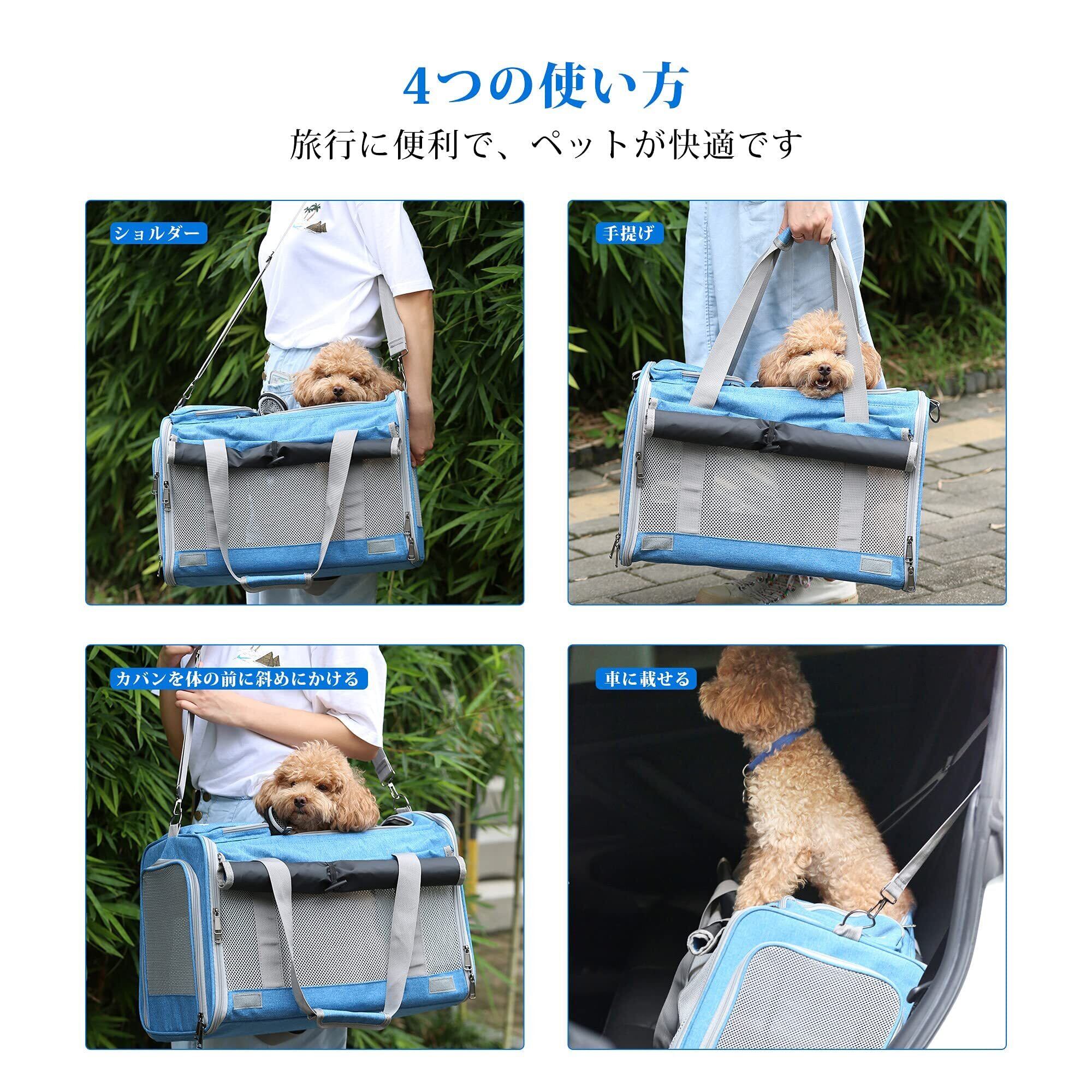 4つの使い方
旅行に便利で、ペットが快適です

ショルダー

手提げ

カバンを体の前に斜めにかける

車に載せる