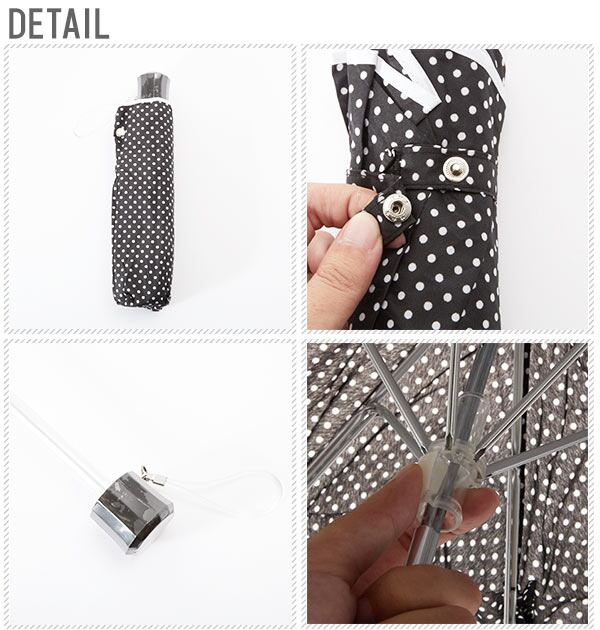 DETAIL