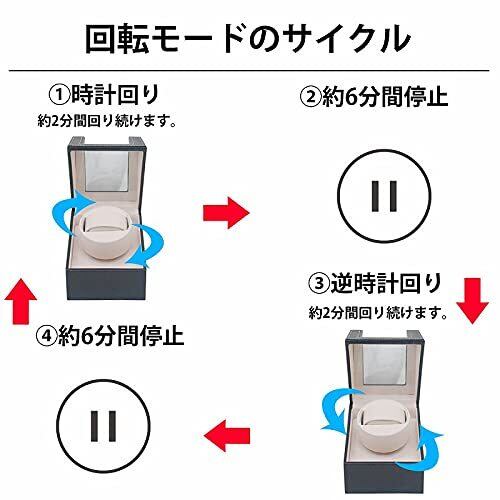 回転モードのサイクル

①時計回り
約2分間回り続けます。

②約6分間停止

③逆時計回り
約2分間回り続けます。

④約6分間停止