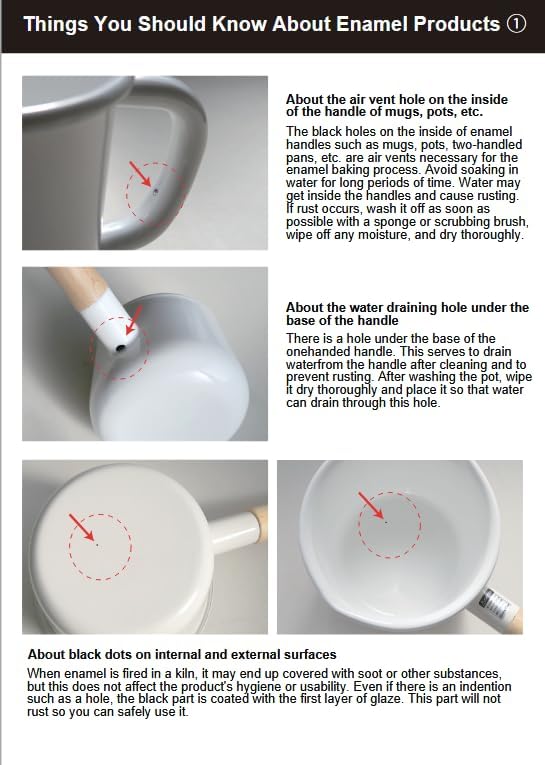 Things You Should Know About Enamel Products ①

About the air vent hole on the inside of the handle of mugs, pots, etc.

The black holes on the inside of enamel handles such as mugs, pots, two-handled pans, etc. are air vents necessary for the enamel baking process. Avoid soaking in water for long periods of time. Water may get inside the handles and cause rusting. If rust occurs, wash it off as soon as possible with a sponge or scrubbing brush, wipe off any moisture, and dry thoroughly.

About the water draining hole under the base of the handle

There is a hole under the base of the onehanded handle. This serves to drain waterfrom the handle after cleaning and to prevent rusting. After washing the pot, wipe it dry thoroughly and place it so that water can drain through this hole.

About black dots on internal and external surfaces

When enamel is fired in a kiln, it may end up covered with soot or other substances, but this does not affect the product's hygiene or usability. Even if there is an indention such as a hole, the black part is coated with the first layer of glaze. This part will not rust so you can safely use it.