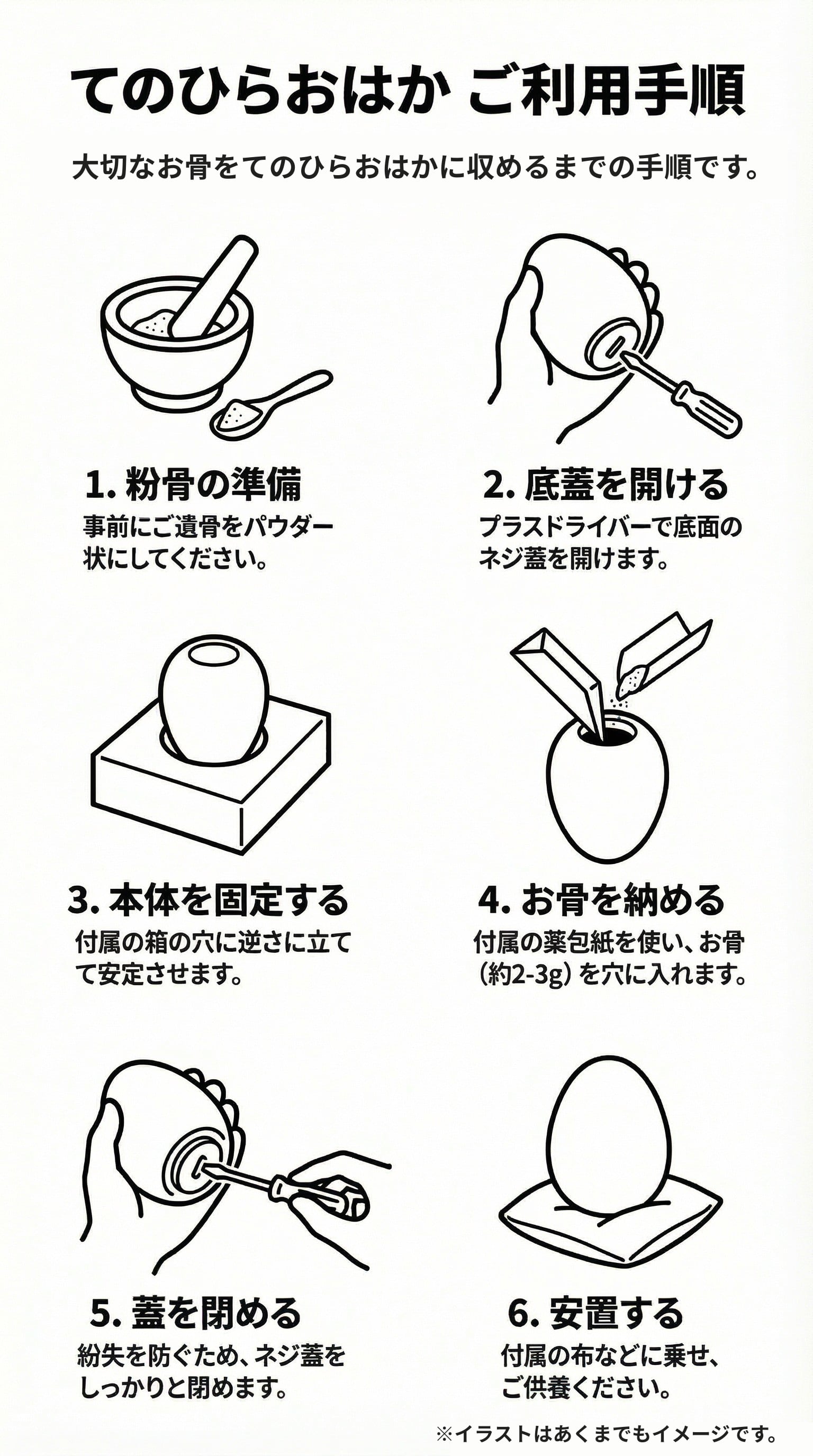 てのひらおはか ご利用手順

大切なお骨をてのひらおはかに収めるまでの手順です。

1. 粉骨の準備

事前にご遺骨をパウダー状にしてください。

2. 底蓋を開ける

プラスドライバーで底面のネジ蓋を開けます。

3. 本体を固定する

付属の箱の穴に逆さに立てて安定させます。

4. お骨を納める

付属の薬包紙を使い、お骨（約2-3g）を穴に入れます。

5. 蓋を閉める

紛失を防ぐため、ネジ蓋をしっかりと閉めます。

6. 安置する

付属の布などに乗せ、ご供養ください。

※イラストはあくまでもイメージです。