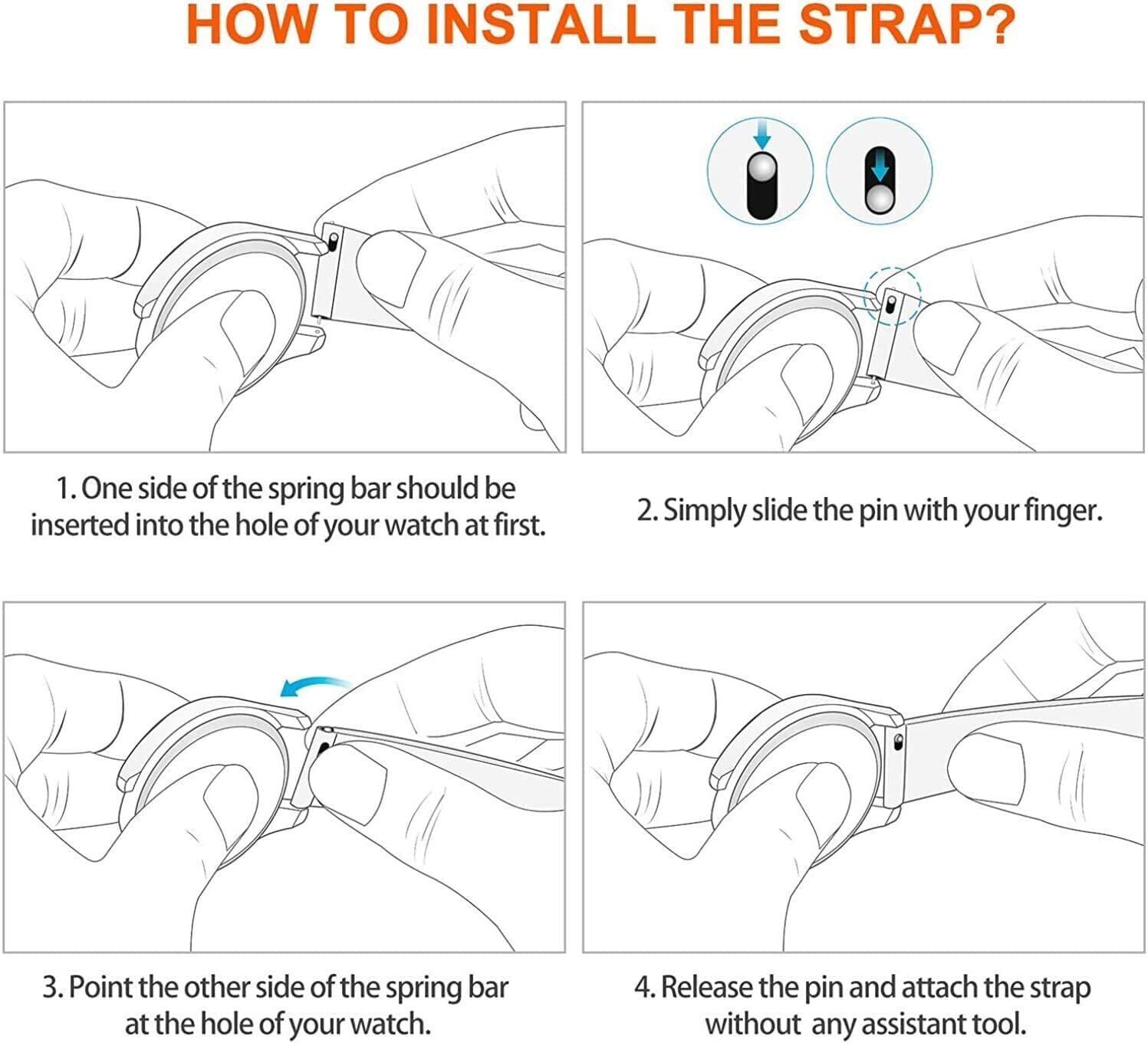 HOW TO INSTALL THE STRAP?

1. One side of the spring bar should be inserted into the hole of your watch at first.

2. Simply slide the pin with your finger.

3. Point the other side of the spring bar at the hole of your watch.

4. Release the pin and attach the strap without any assistant tool.