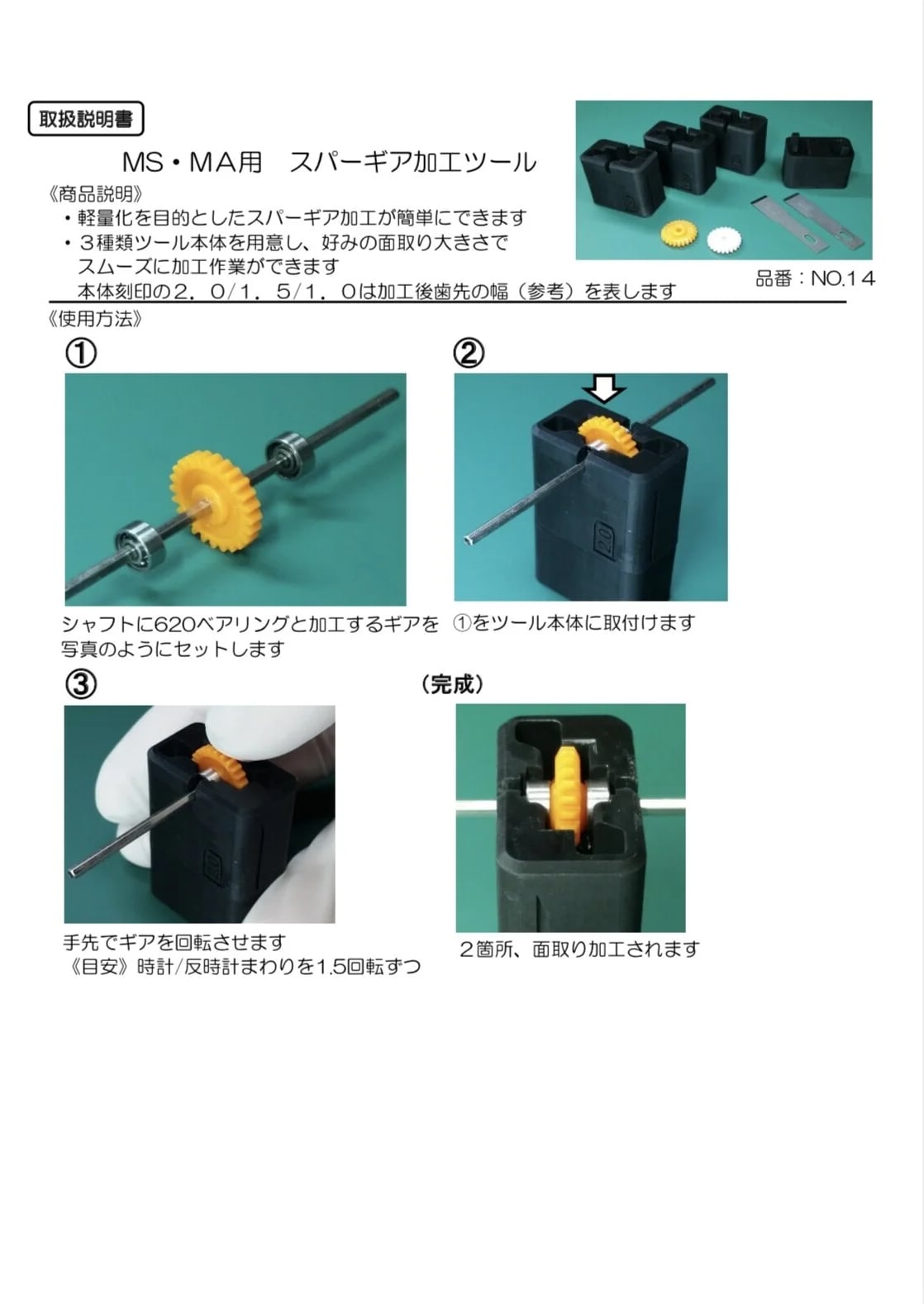 取扱説明書

MS・MA用　スパーギア加工ツール

《商品説明》
・軽量化を目的としたスパーギア加工が簡単にできます
・３種類ツール本体を用意し、好みの面取り大きさでスムーズに加工作業ができます
本体刻印の２．０/１．５/１．０は加工後歯先の幅（参考）を表します

品番：NO.14

《使用方法》

①

シャフトに620ベアリングと加工するギアを写真のようにセットします

②

2.0

①をツール本体に取付けます

③

手先でギアを回転させます
《目安》時計/反時計まわりを1.5回転ずつ

（完成）

２箇所、面取り加工されます