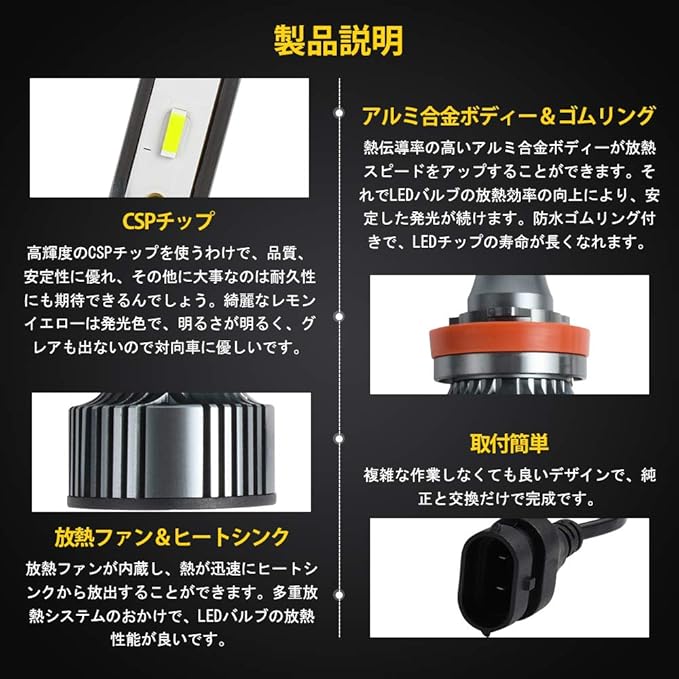 製品説明

CSPチップ

高輝度のCSPチップを使うわけで、品質、安定性に優れ、その他に大事なのは耐久性にも期待できるんでしょう。綺麗なレモンイエローは発光色で、明るさが明るく、グレアも出ないので対向車に優しいです。

放熱ファン＆ヒートシンク

放熱ファンが内蔵し、熱が迅速にヒートシンクから放出することができます。多重放熱システムのおかけで、LEDバルブの放熱性能が良いです。

アルミ合金ボディー＆ゴムリング

熱伝導率の高いアルミ合金ボディーが放熱スピードをアップすることができます。それでLEDバルブの放熱効率の向上により、安定した発光が続けます。防水ゴムリング付きで、LEDチップの寿命が長くなれます。

取付簡単

複雑な作業しなくても良いデザインで、純正と交換だけで完成です。