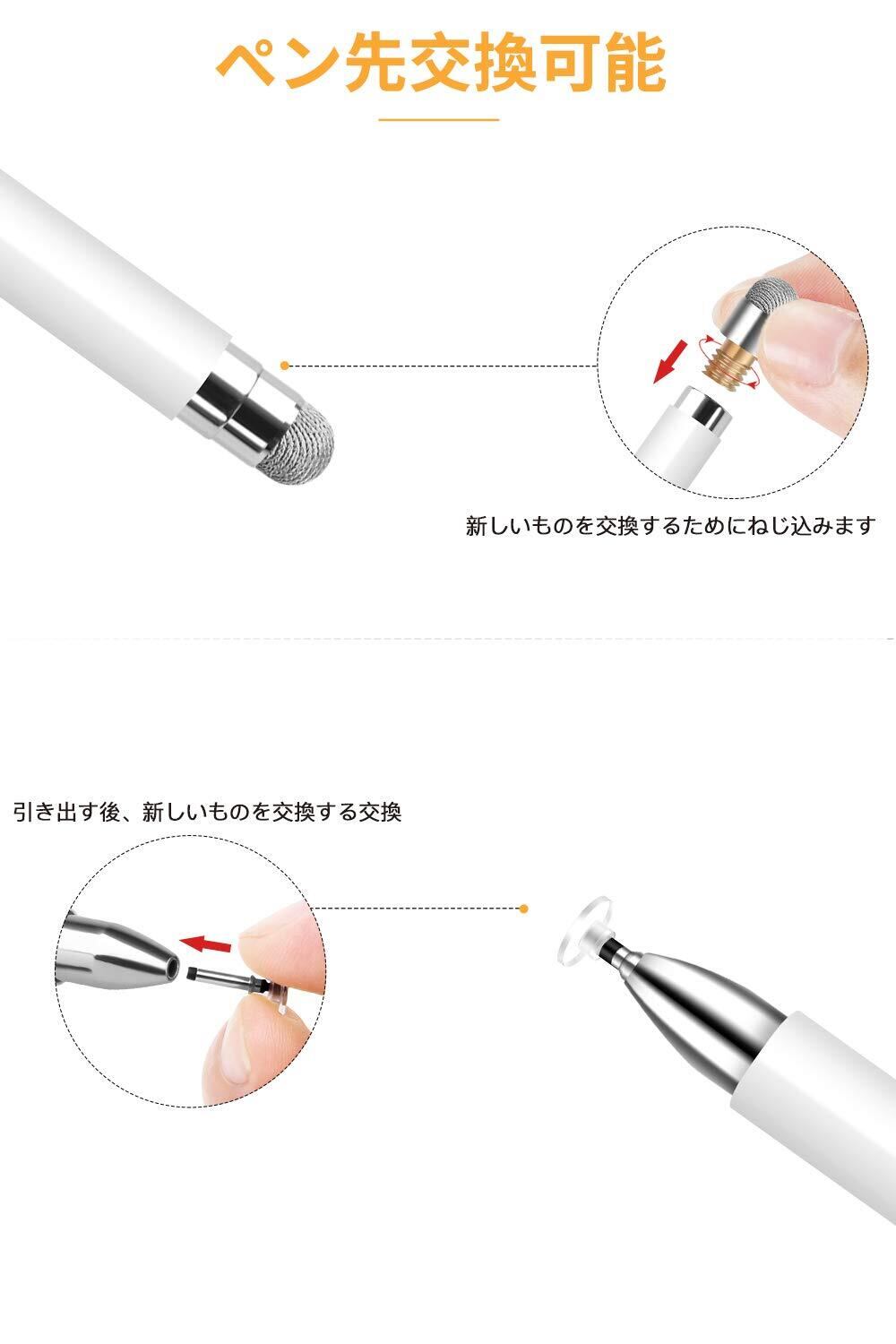 ペン先交換可能

新しいものを交換するためにねじ込みます

引き出す後、新しいものを交換する交換