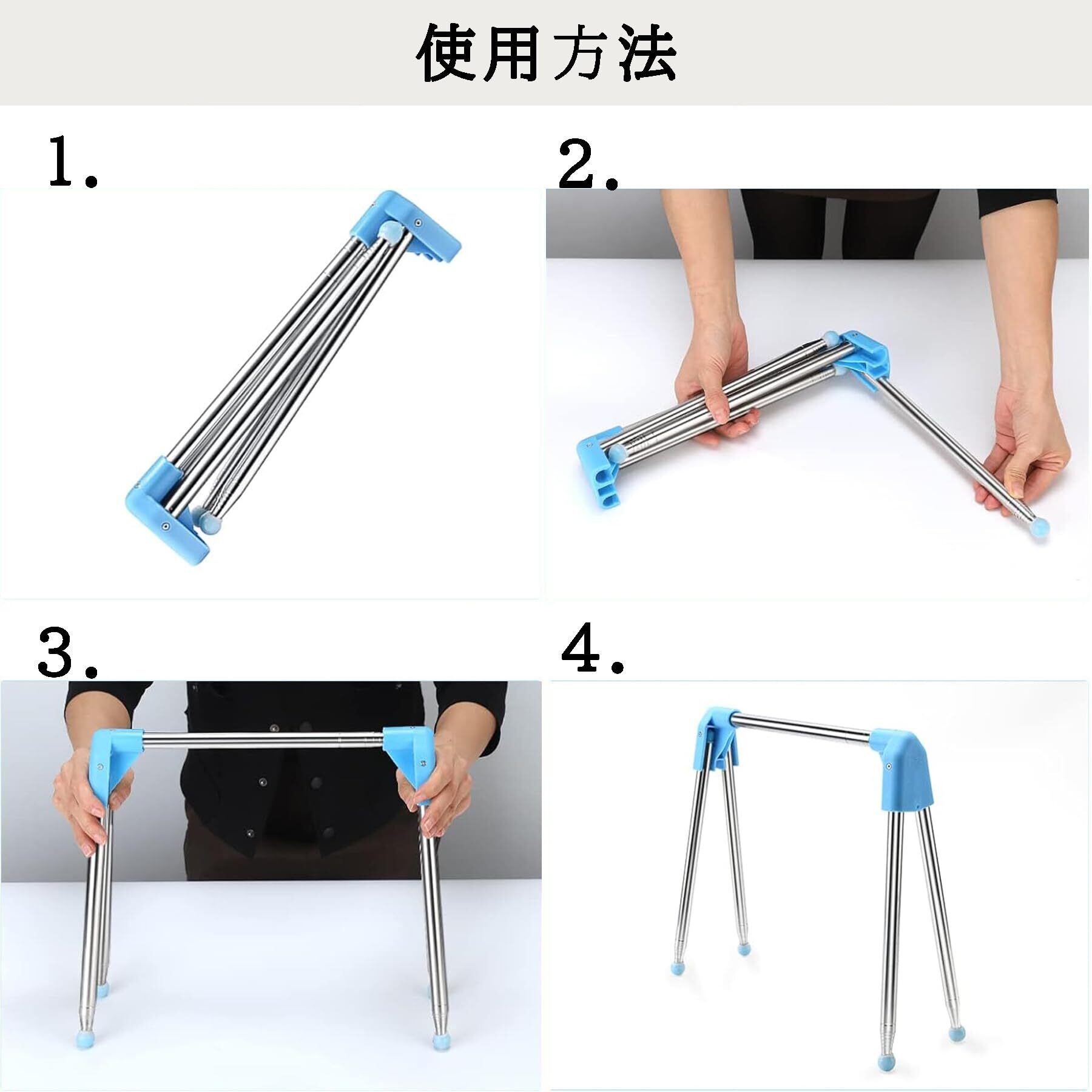 使用方法

1.

2.

3.

4.