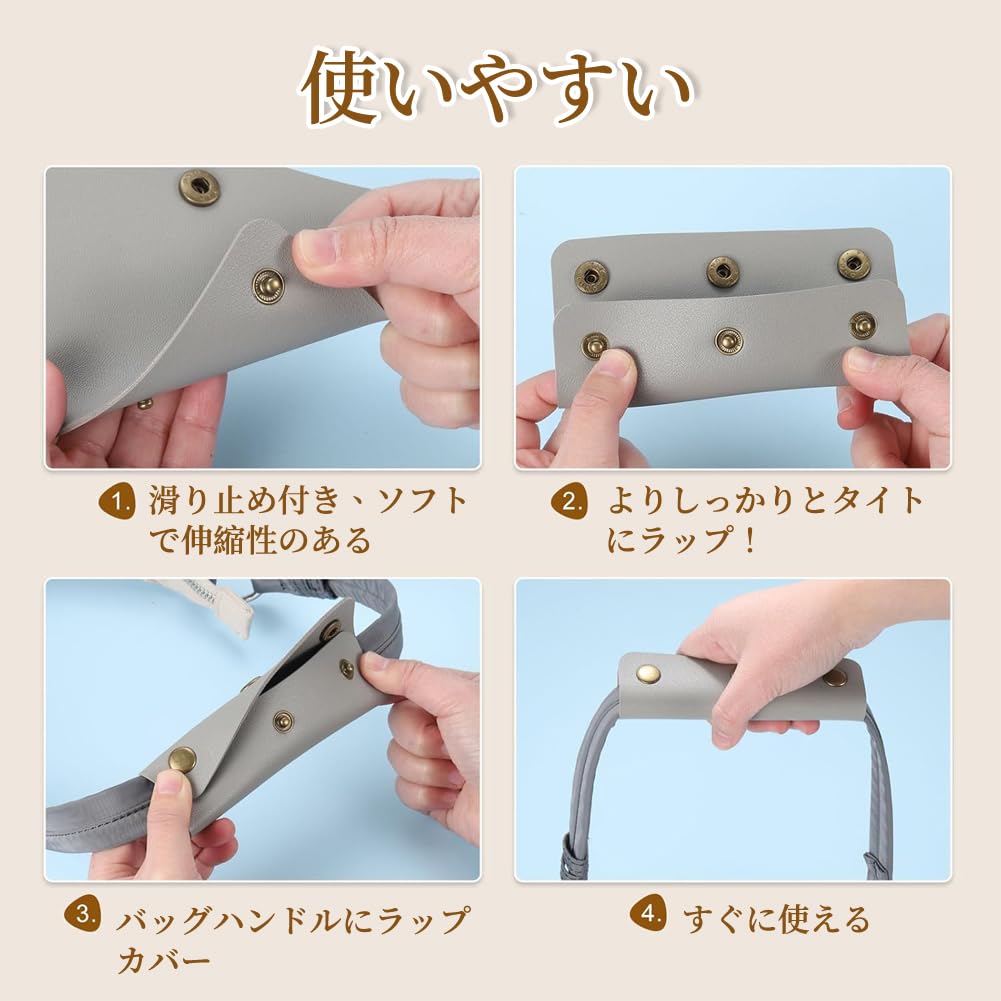 使いやすい

1. 滑り止め付き、ソフトで伸縮性のある

2. よりしっかりとタイトにラップ！

3. バッグハンドルにラップカバー

4. すぐに使える