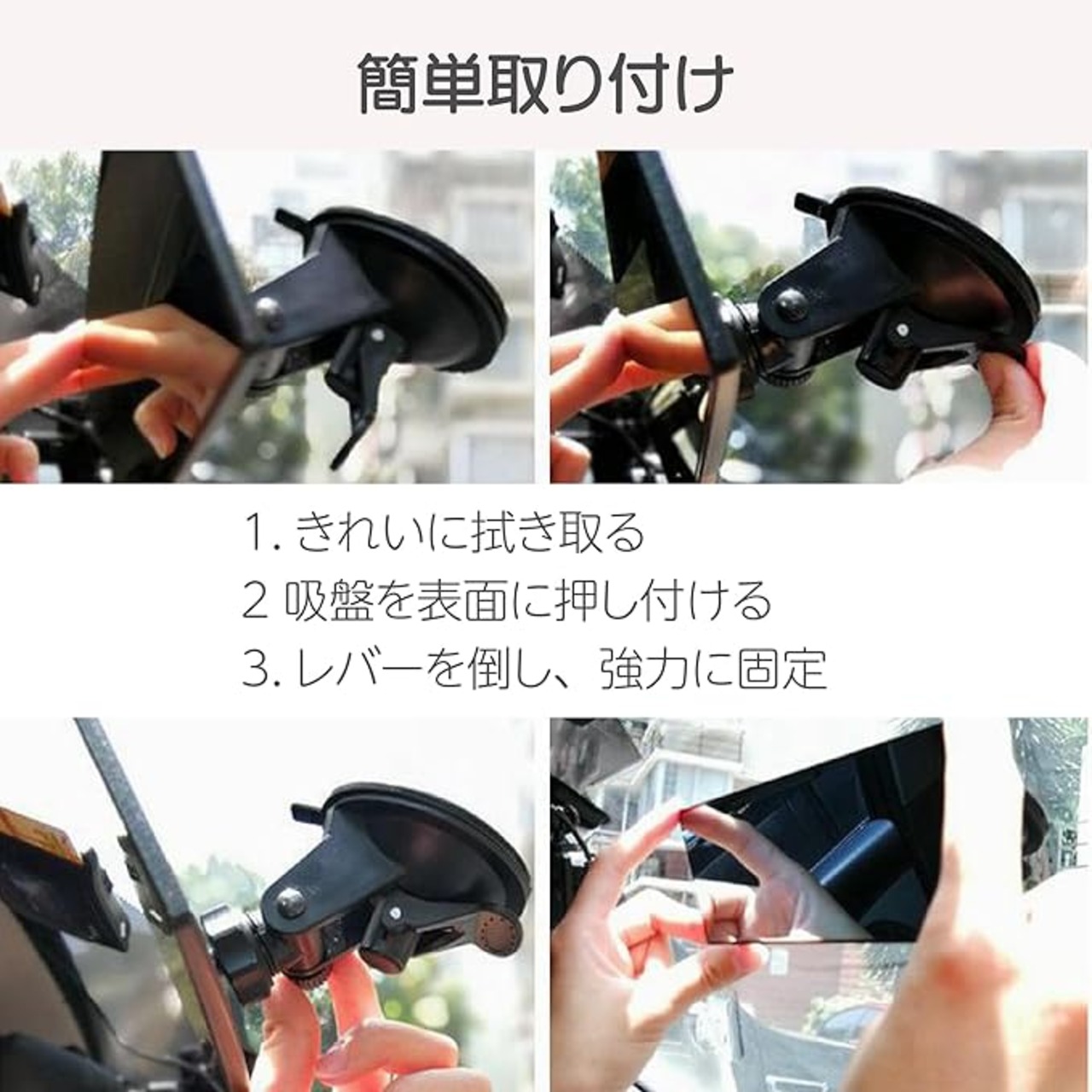 簡単取り付け

1. きれいに拭き取る
2 吸盤を表面に押し付ける
3. レバーを倒し、強力に固定