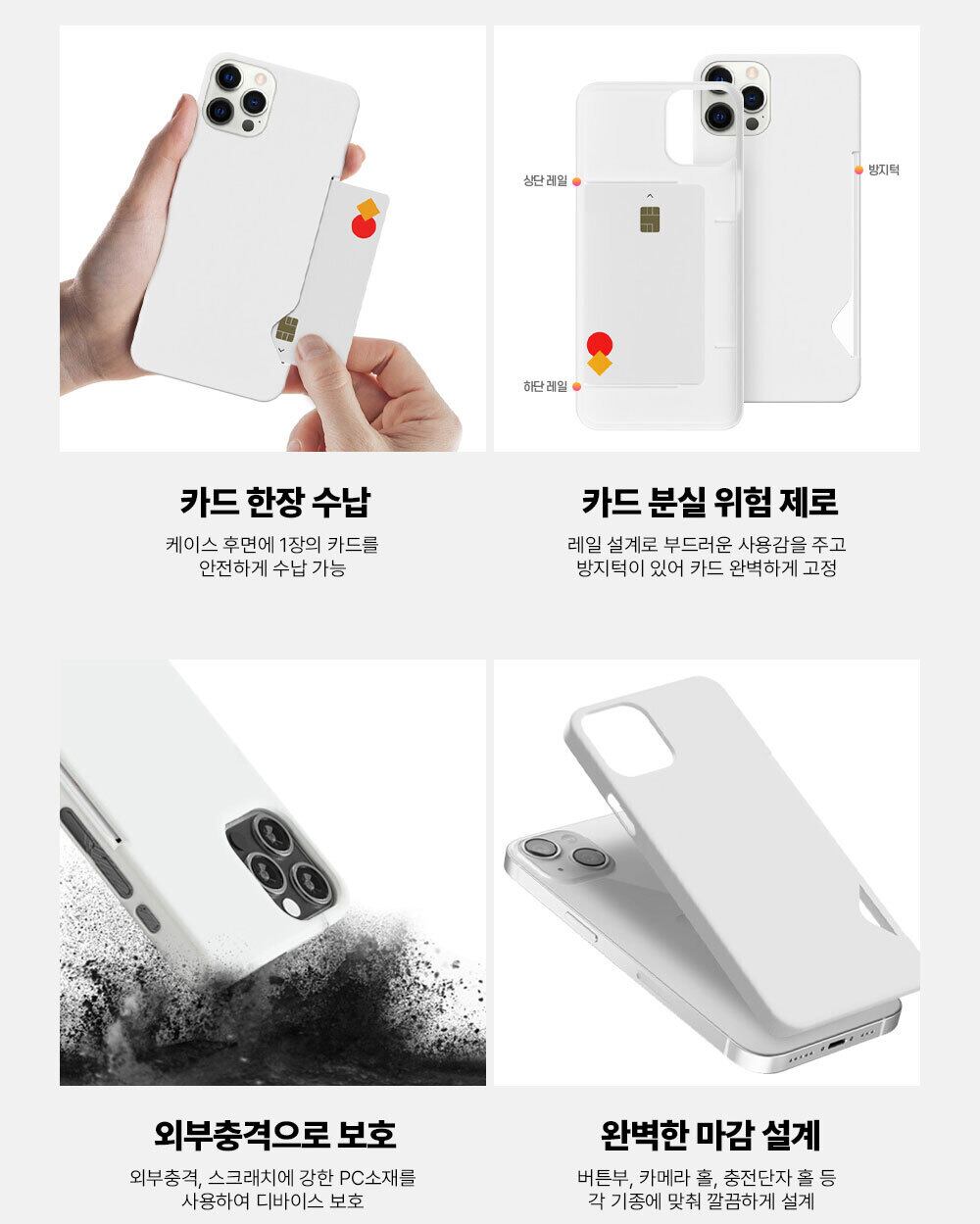 상단 레일

방지턱

하단 레일

카드 한장 수납

케이스 후면에 1장의 카드를 안전하게 수납 가능

카드 분실 위험 제로

레일 설계로 부드러운 사용감을 주고 방지턱이 있어 카드 완벽하게 고정

외부충격으로 보호

외부충격, 스크래치에 강한 PC소재를 사용하여 디바이스 보호

완벽한 마감 설계

버튼부, 카메라 홀, 충전단자 홀 등 각 기종에 맞춰 깔끔하게 설계