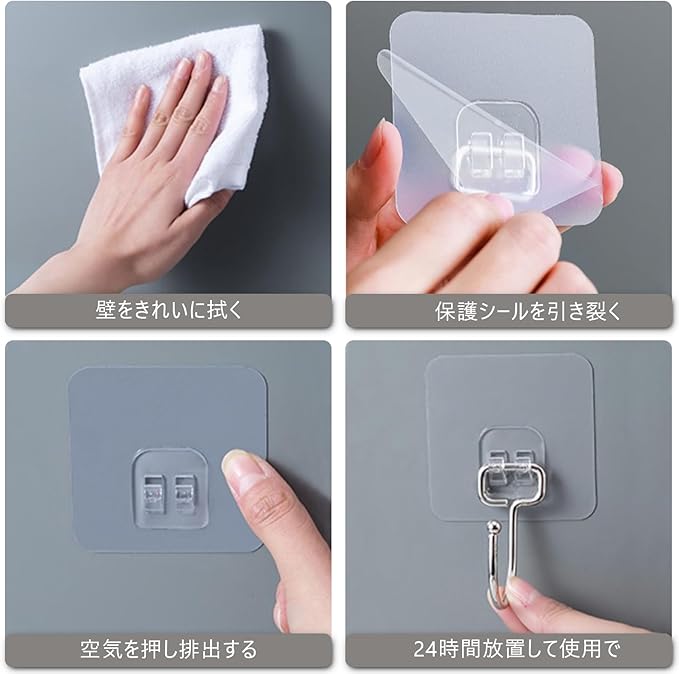 壁をきれいに拭く

保護シールを引き裂く

空気を押し排出する

24時間放置して使用で