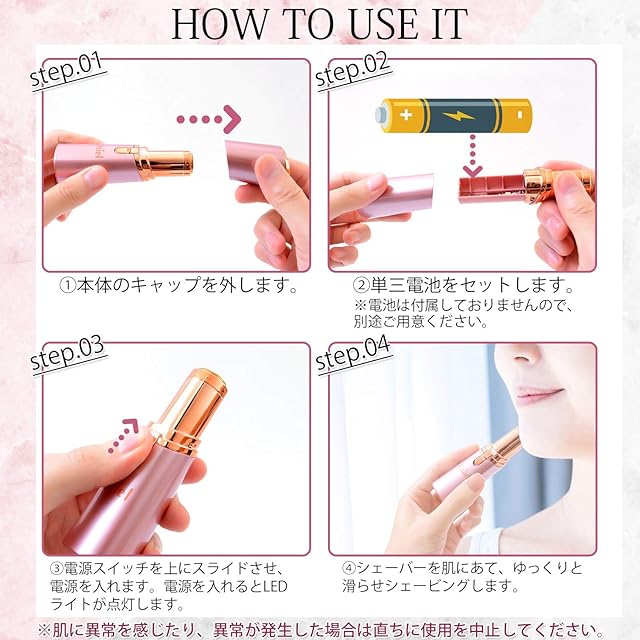 HOW TO USE IT

step.01

①本体のキャップを外します。

step.02

+ -

②単三電池をセットします。
※電池は付属しておりませんので、別途ご用意ください。

step.03

③電源スイッチを上にスライドさせ、電源を入れます。電源を入れるとLEDライトが点灯します。

step.04

④シェーバーを肌にあて、ゆっくりと滑らせシェービングします。

※肌に異常を感じたり、異常が発生した場合は直ちに使用を中止してください。