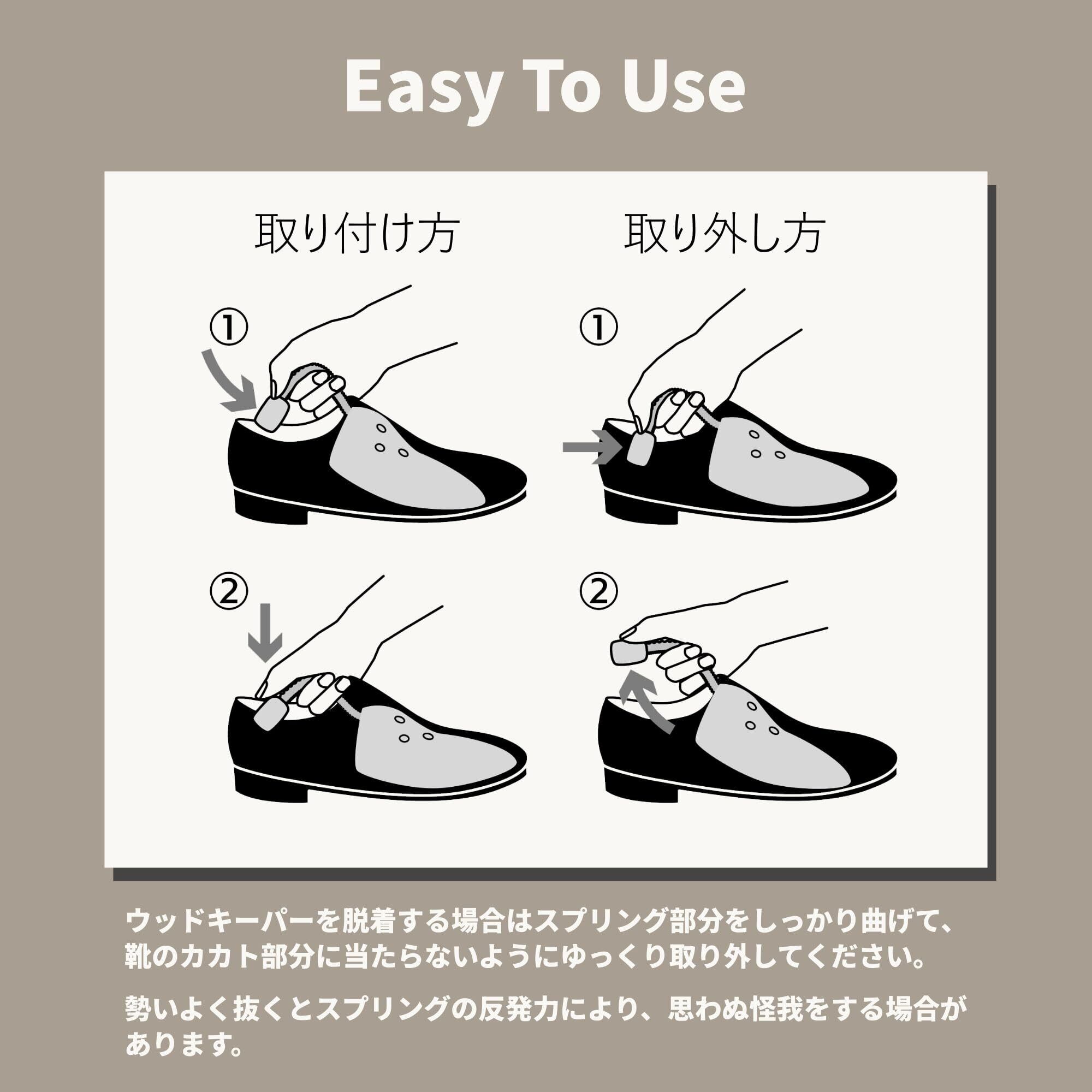 Easy To Use

取り付け方

①

②

取り外し方

①

②

ウッドキーパーを脱着する場合はスプリング部分をしっかり曲げて、靴のカカト部分に当たらないようにゆっくり取り外してください。

勢いよく抜くとスプリングの反発力により、思わぬ怪我をする場合があります。