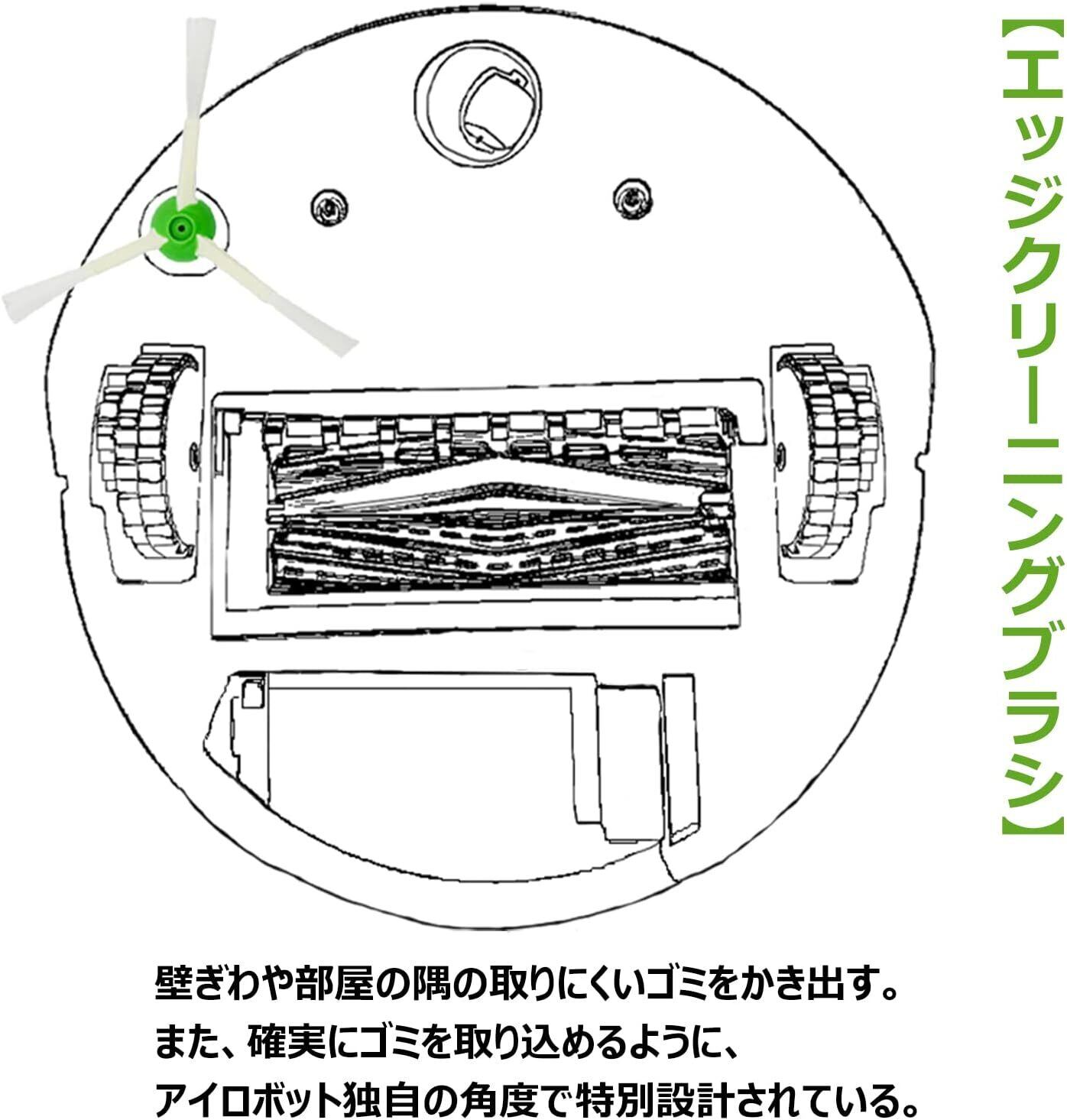 【エッジクリーニングブラシ】

壁ぎわや部屋の隅の取りにくいゴミをかき出す。
また、確実にゴミを取り込めるように、
アイロボット独自の角度で特別設計されている。