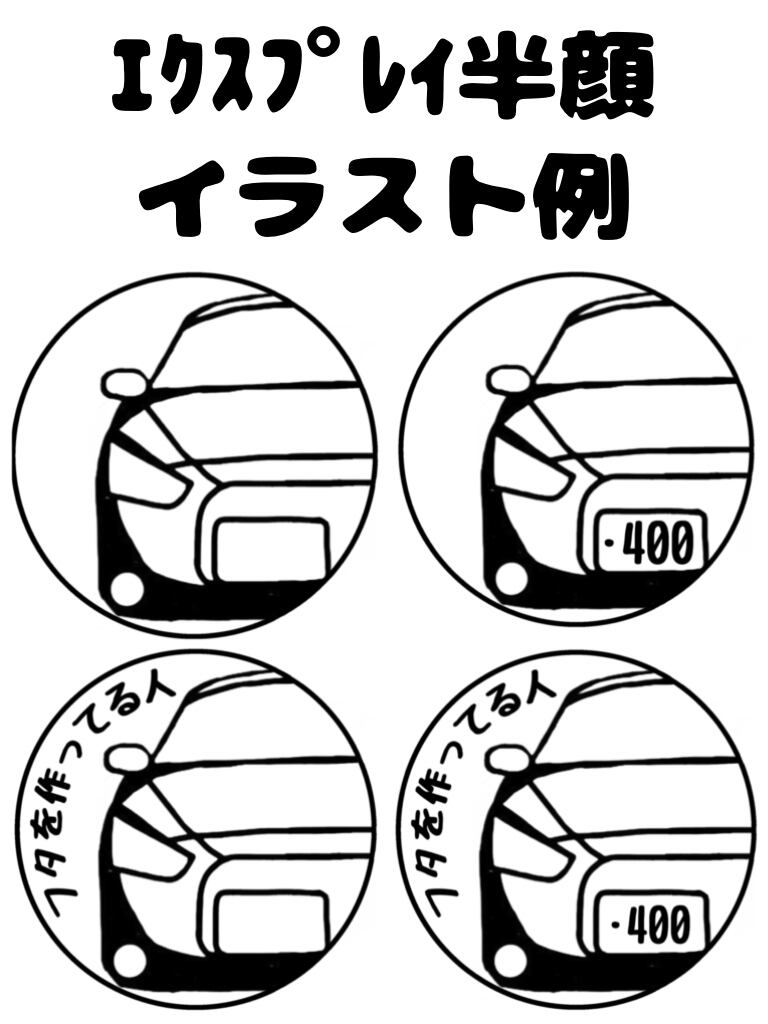 エクスプレイ半顔
イラスト例

・400

フタを作ってる人

フタを作ってる人
・400