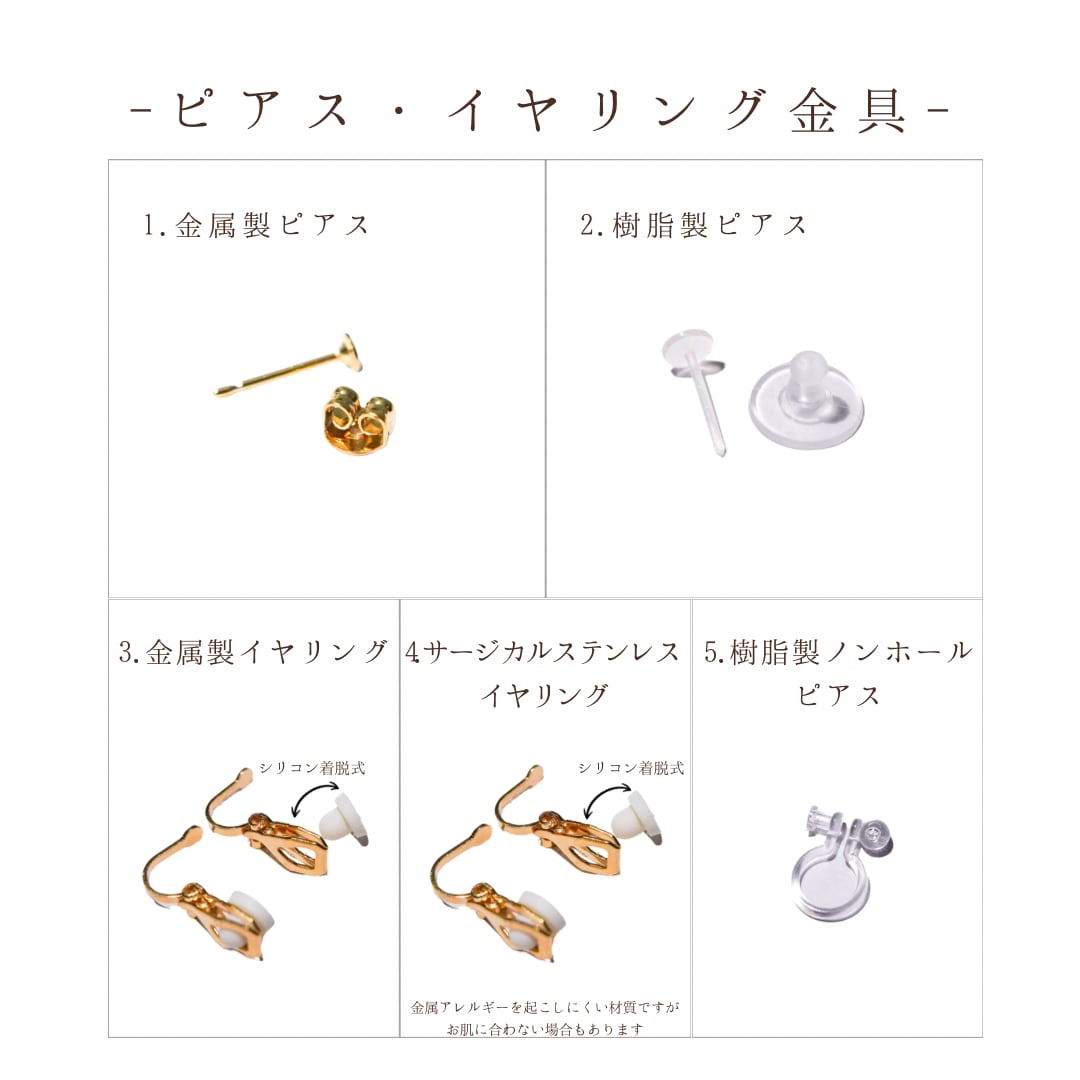 -ピアス・イヤリング金具-

1.金属製ピアス

2.樹脂製ピアス

3.金属製イヤリング

シリコン着脱式

4.サージカルステンレスイヤリング

シリコン着脱式

金属アレルギーを起こしにくい材質ですがお肌に合わない場合もあります

5.樹脂製ノンホールピアス