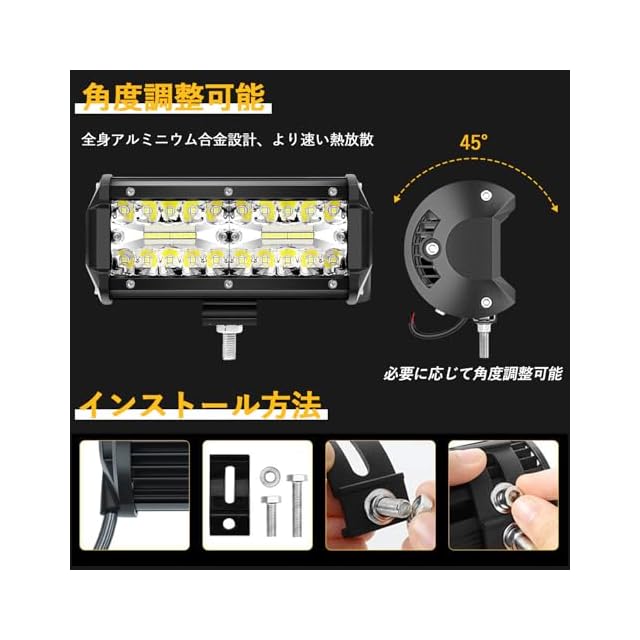 角度調整可能

全身アルミニウム合金設計、より速い熱放散

45°

必要に応じて角度調整可能

インストール方法