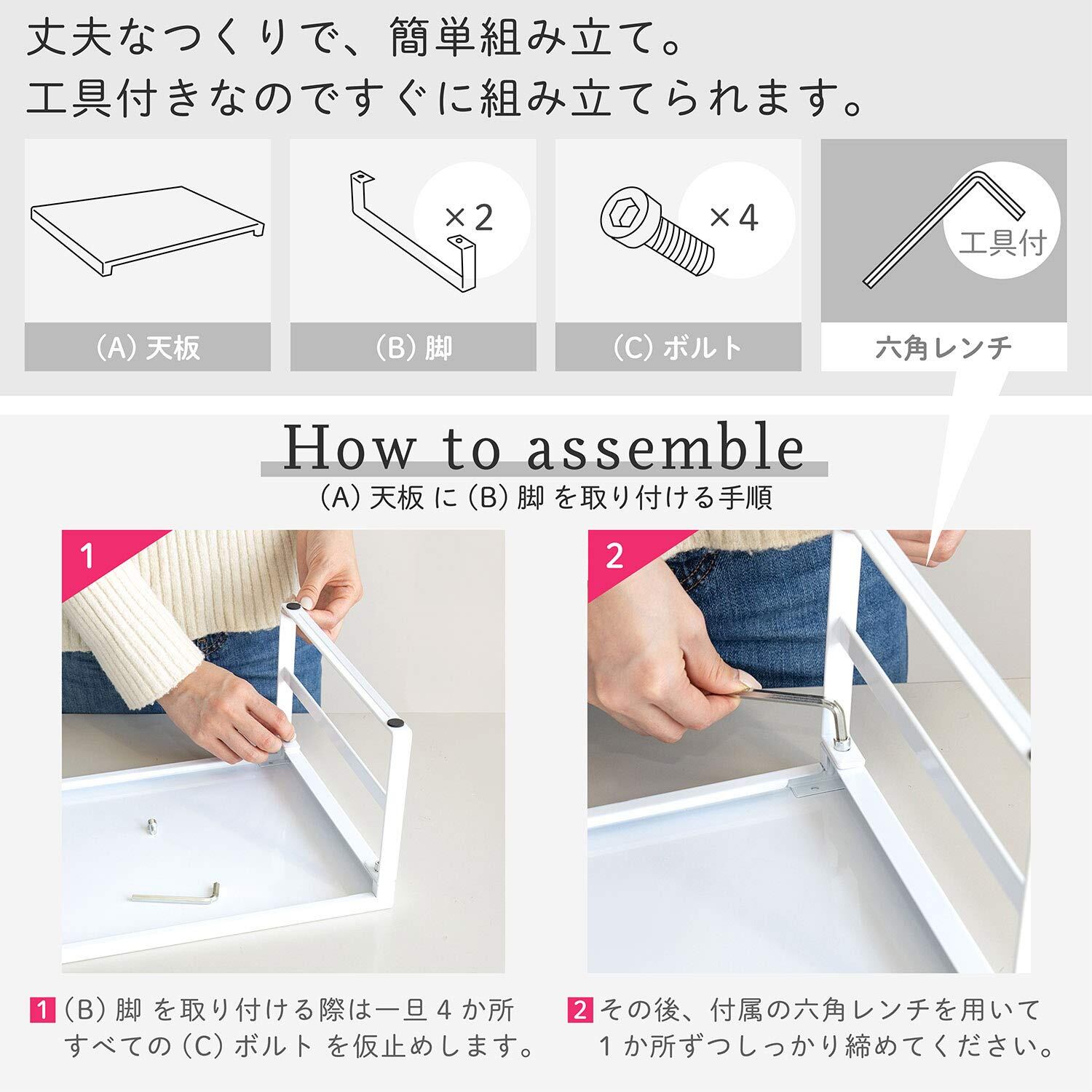 丈夫なつくりで、簡単組み立て。
工具付きなのですぐに組み立てられます。

(A) 天板

×2
(B) 脚

×4
(C) ボルト

工具付
六角レンチ

How to assemble
(A) 天板 に (B) 脚 を取り付ける手順

1

2

1 (B) 脚 を取り付ける際は一旦 4 か所すべての (C) ボルト を仮止めします。

2 その後、付属の六角レンチを用いて 1 か所ずつしっかり締めてください。