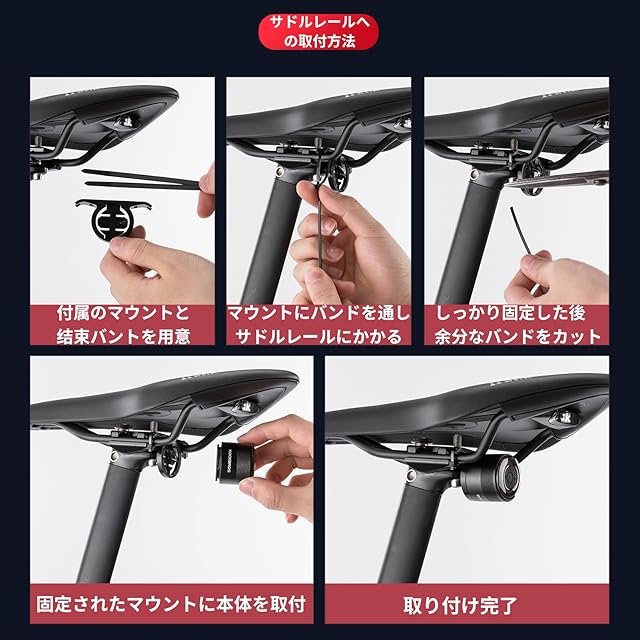 サドルレールへの取付方法

付属のマウントと結束バントを用意

マウントにバンドを通しサドルレールにかかる

しっかり固定した後余分なバンドをカット

ROCKBROS

固定されたマウントに本体を取付

取り付け完了