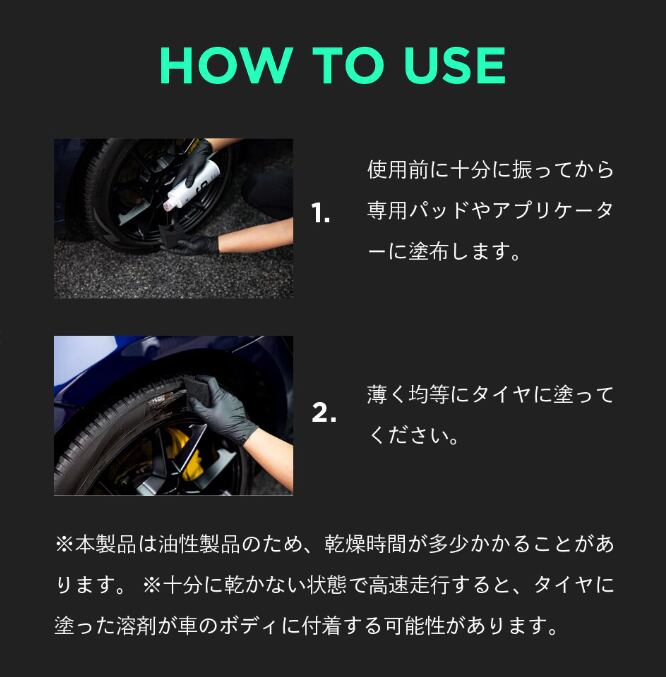 HOW TO USE

1. 使用前に十分に振ってから専用パッドやアプリケーターに塗布します。

2. 薄く均等にタイヤに塗ってください。

※本製品は油性製品のため、乾燥時間が多少かかることがあります。 ※十分に乾かない状態で高速走行すると、タイヤに塗った溶剤が車のボディに付着する可能性があります。