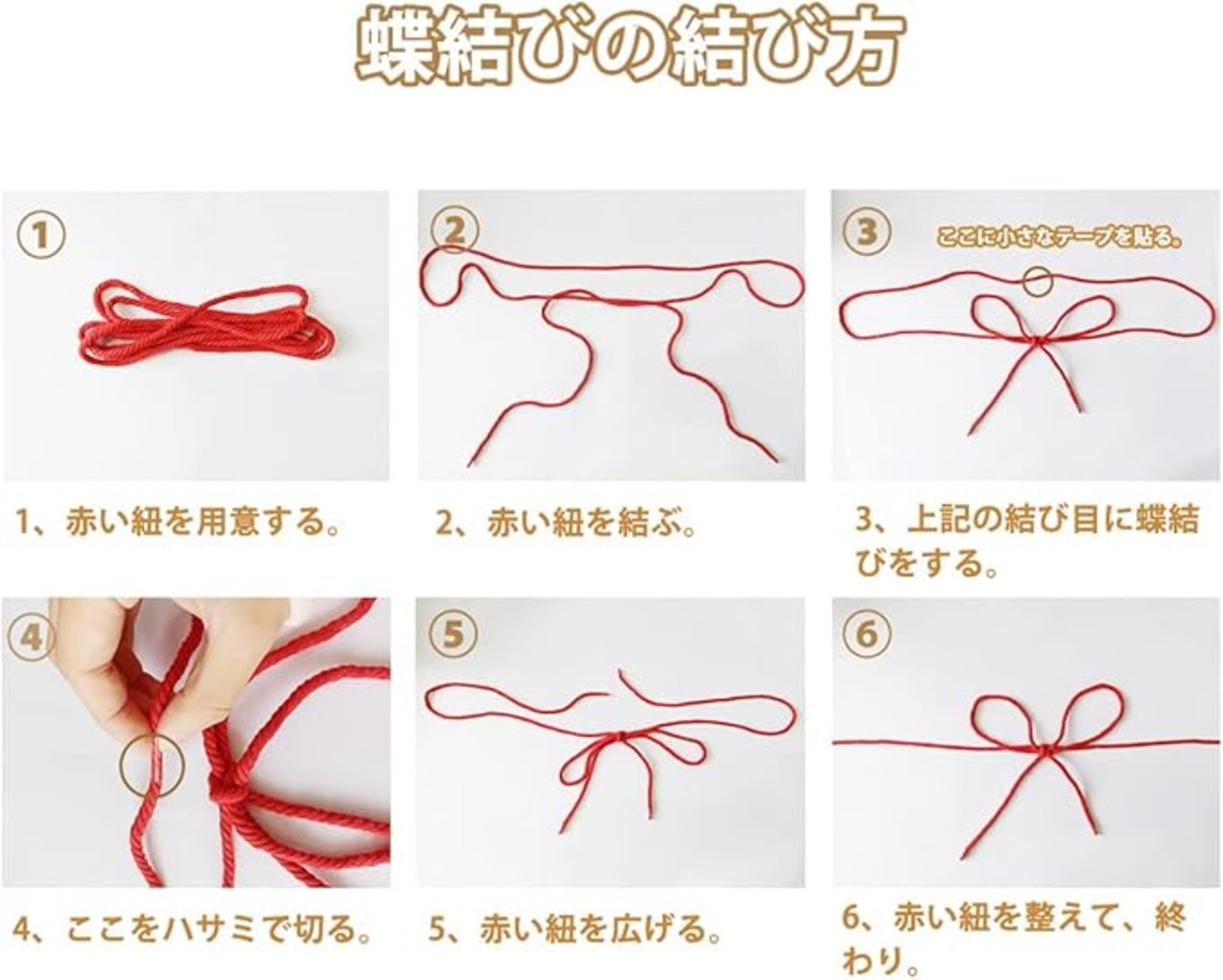 蝶結びの結び方

①

1、赤い紐を用意する。

②

2、赤い紐を結ぶ。

③

ここに小さなテープを貼る。

3、上記の結び目に蝶結びをする。

④

4、ここをハサミで切る。

⑤

5、赤い紐を広げる。

⑥

6、赤い紐を整えて、終わり。