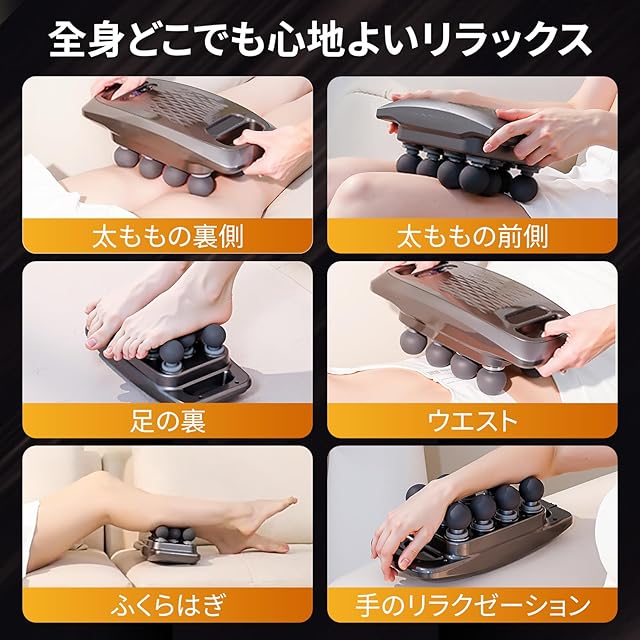 全身どこでも心地よいリラックス

太ももの裏側

太ももの前側

足の裏

ウエスト

ふくらはぎ

手のリラクゼーション