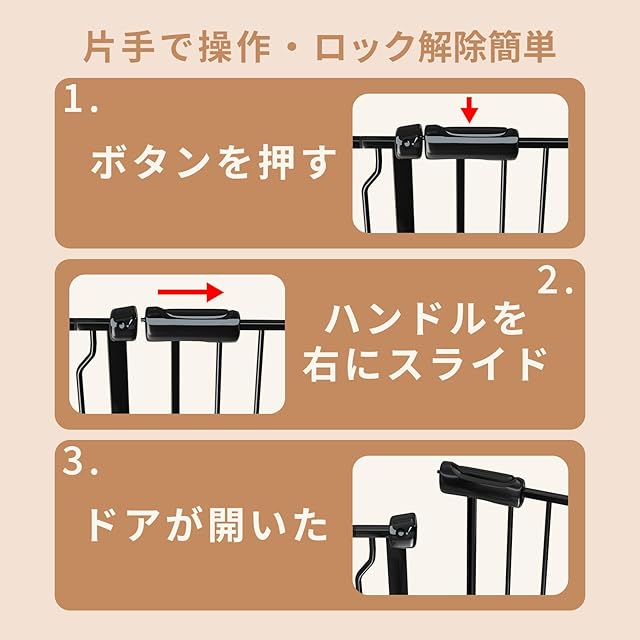 片手で操作・ロック解除簡単

1.

ボタンを押す

2.

ハンドルを右にスライド

3.

ドアが開いた